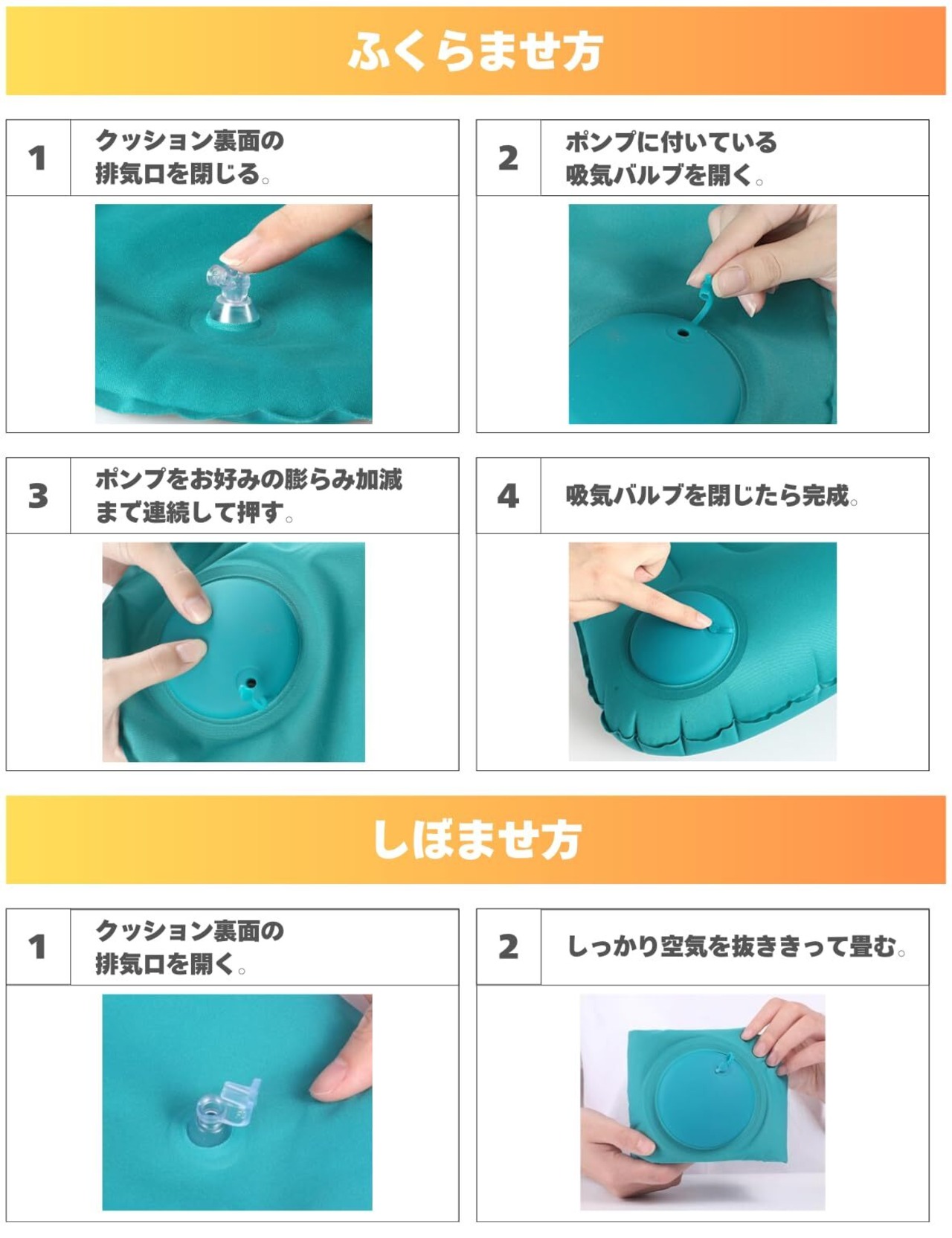 ふくらませ方

1 クッション裏面の排気口を閉じる。

2 ポンプに付いている吸気バルブを開く。

3 ポンプをお好みの膨らみ加減まで連続して押す。

4 吸気バルブを閉じたら完成。

しぼませ方

1 クッション裏面の排気口を開く。

2 しっかり空気を抜ききって畳む。