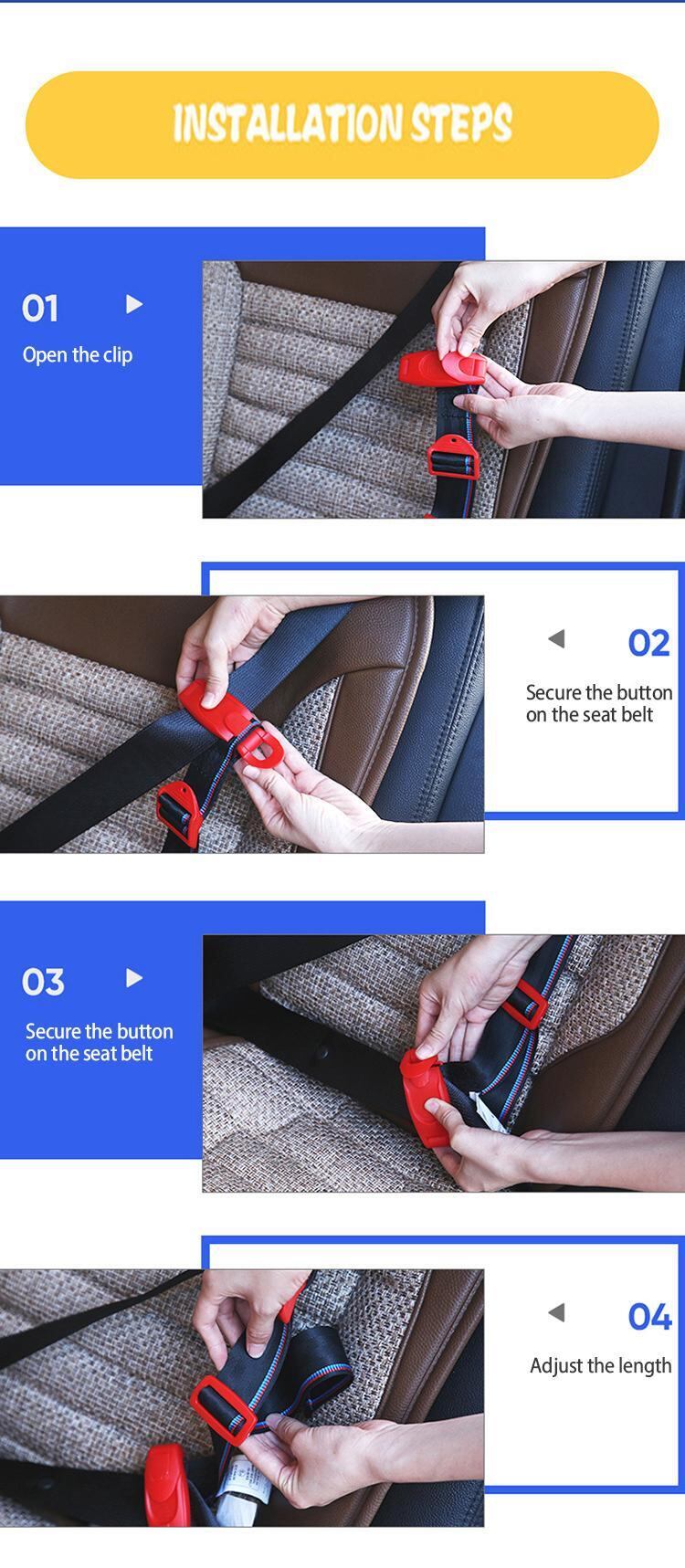 INSTALLATION STEPS

01

Open the clip

02

Secure the button on the seat belt

03

Secure the button on the seat belt

04

Adjust the length