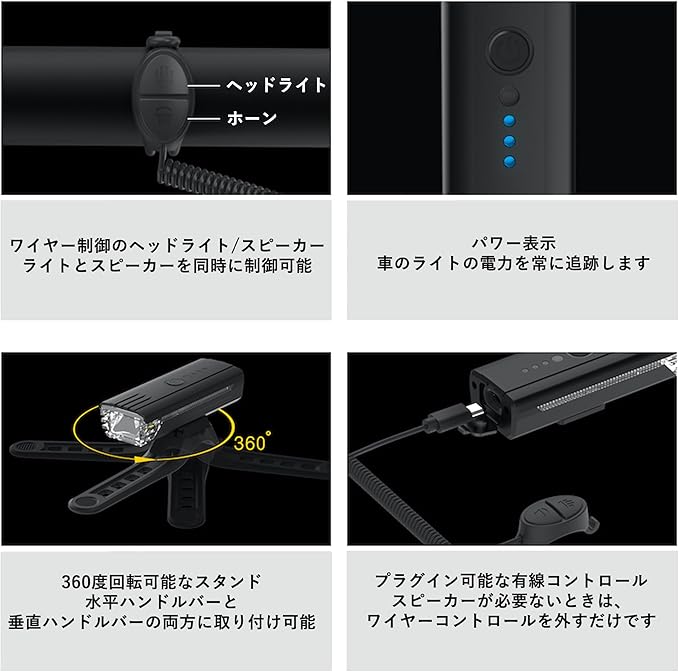 ヘッドライト
ホーン

ワイヤー制御のヘッドライト/スピーカー
ライトとスピーカーを同時に制御可能

パワー表示
車のライトの電力を常に追跡します

360°

360度回転可能なスタンド
水平ハンドルバーと
垂直ハンドルバーの両方に取り付け可能

プラグイン可能な有線コントロール
スピーカーが必要ないときは、
ワイヤーコントロールを外すだけです