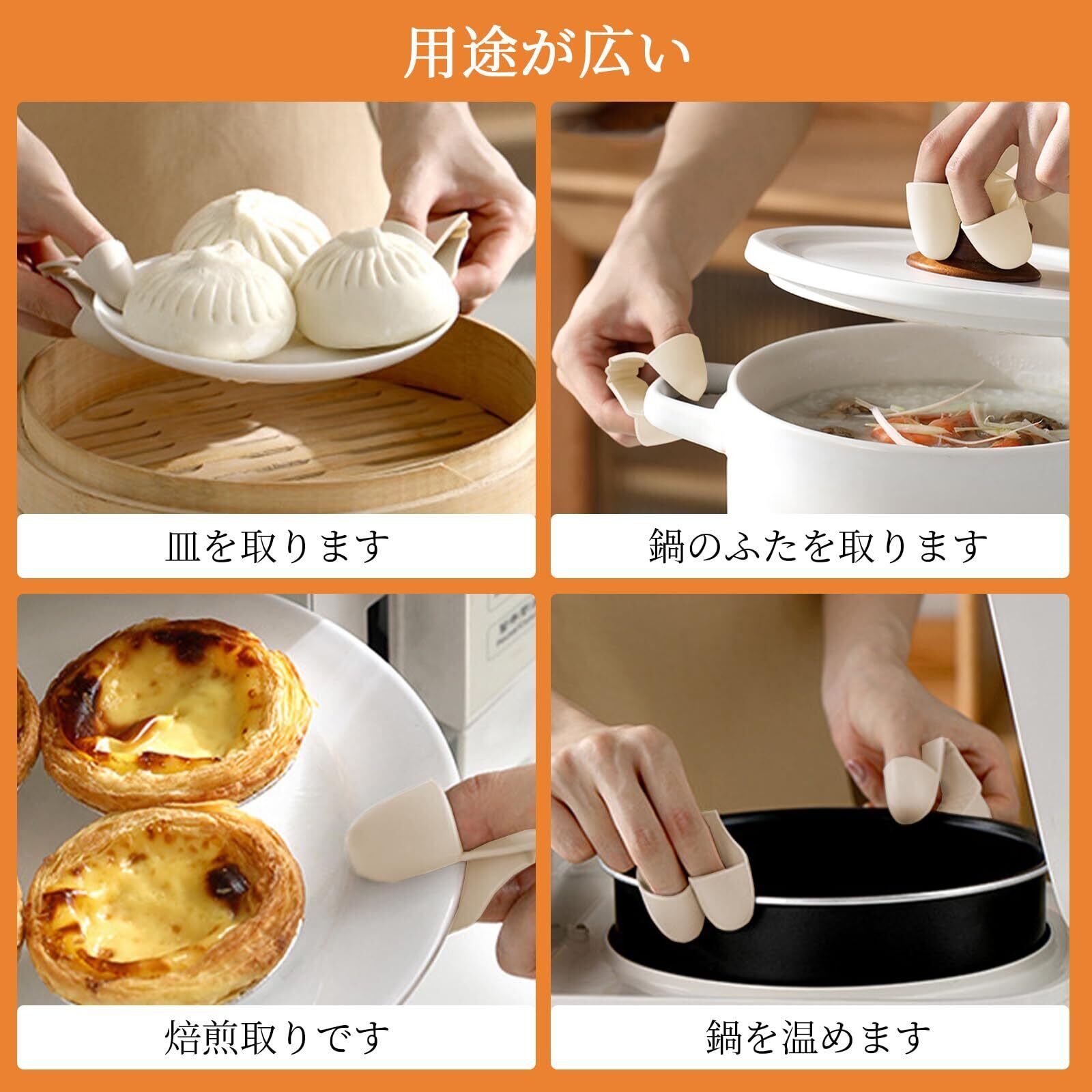 用途が広い

皿を取ります

鍋のふたを取ります

焙煎取りです

鍋を温めます