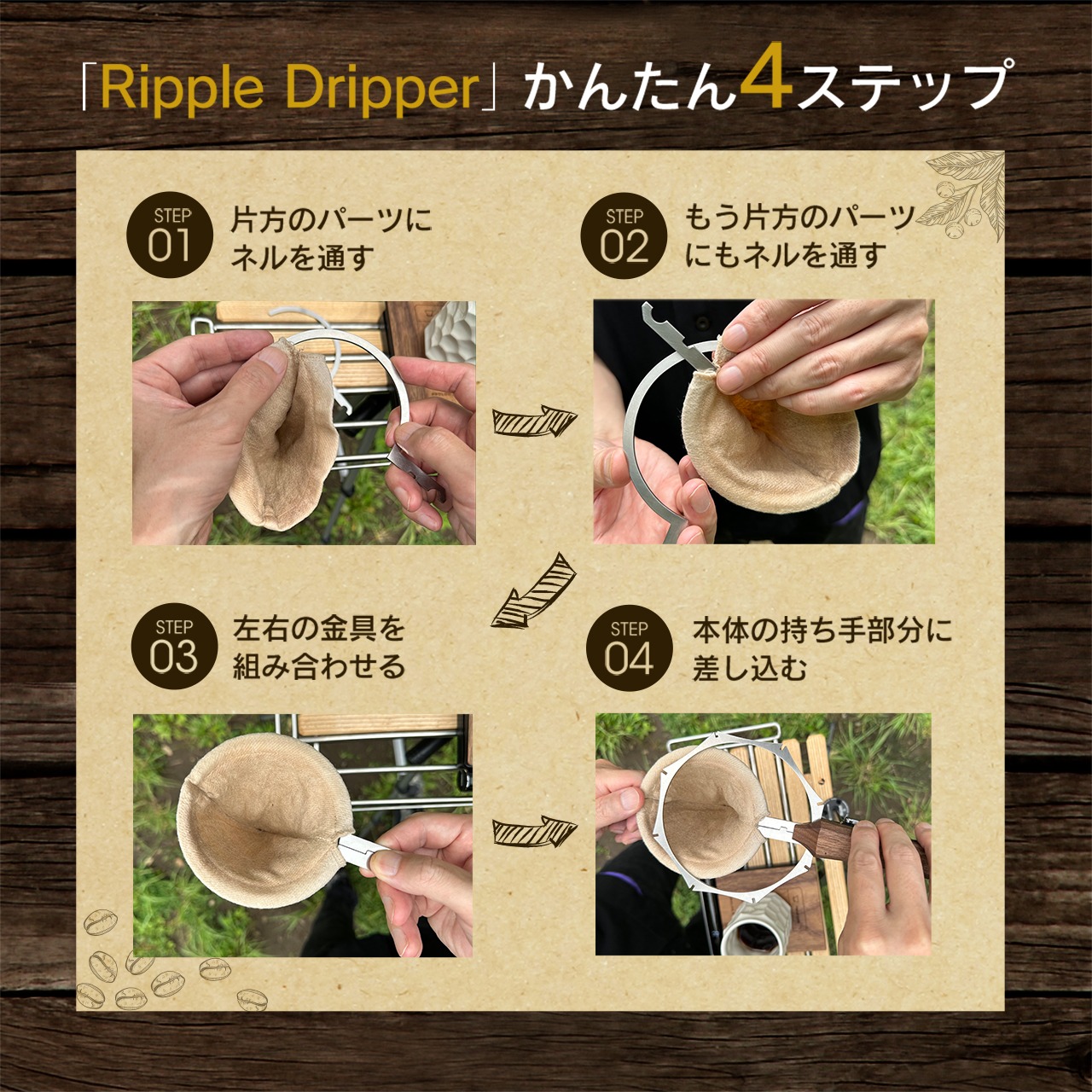 「Ripple Dripper」かんたん4ステップ

STEP 01 片方のパーツにネルを通す

STEP 02 もう片方のパーツにもネルを通す

STEP 03 左右の金具を組み合わせる

STEP 04 本体の持ち手部分に差し込む