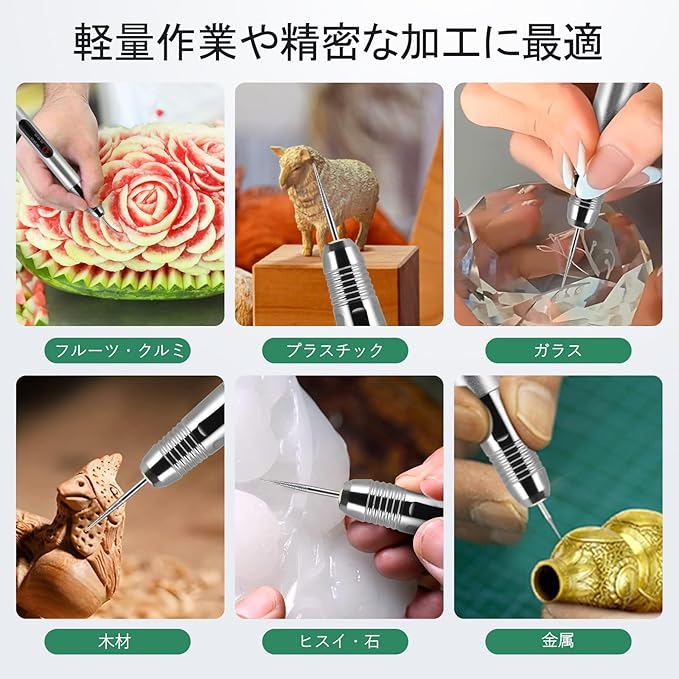 軽量作業や精密な加工に最適

フルーツ・クルミ

プラスチック

ガラス

木材

ヒスイ・石

金属