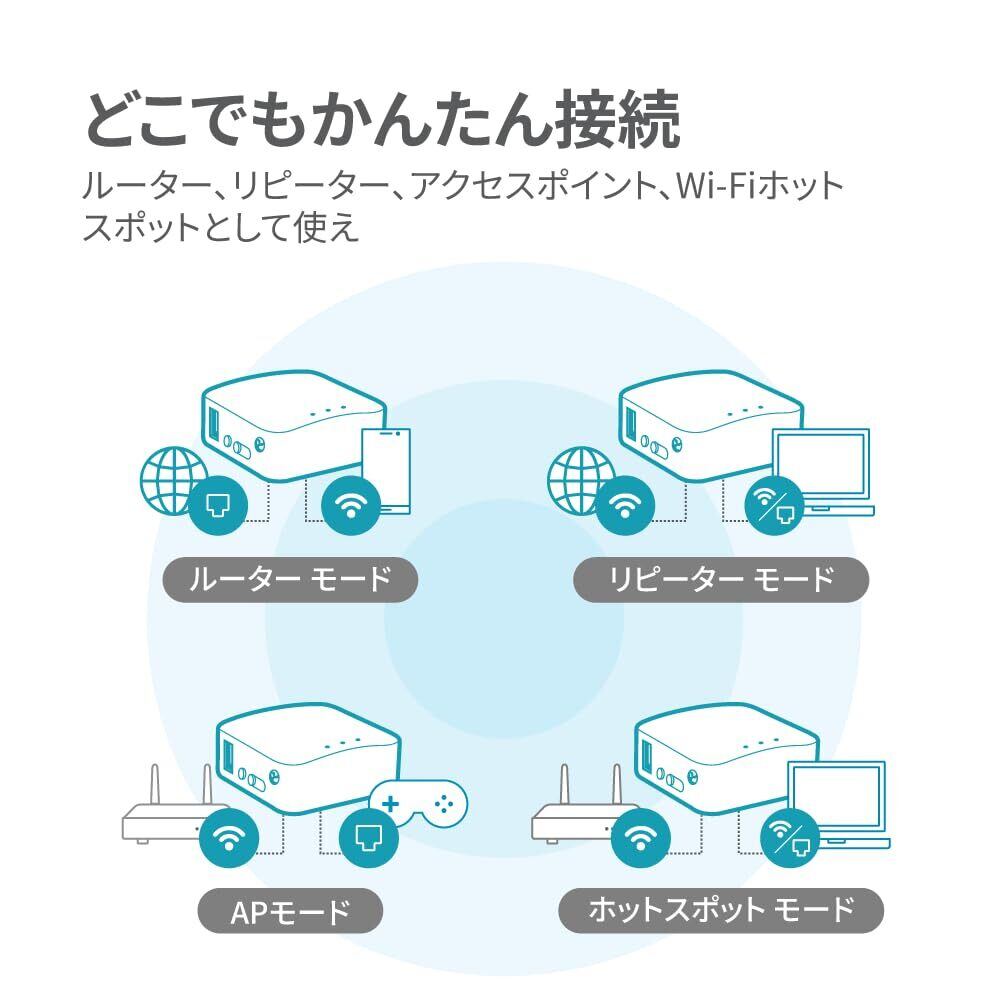 どこでもかんたん接続

ルーター、リピーター、アクセスポイント、Wi-Fiホットスポットとして使え

ルーター モード

リピーター モード

APモード

ホットスポット モード