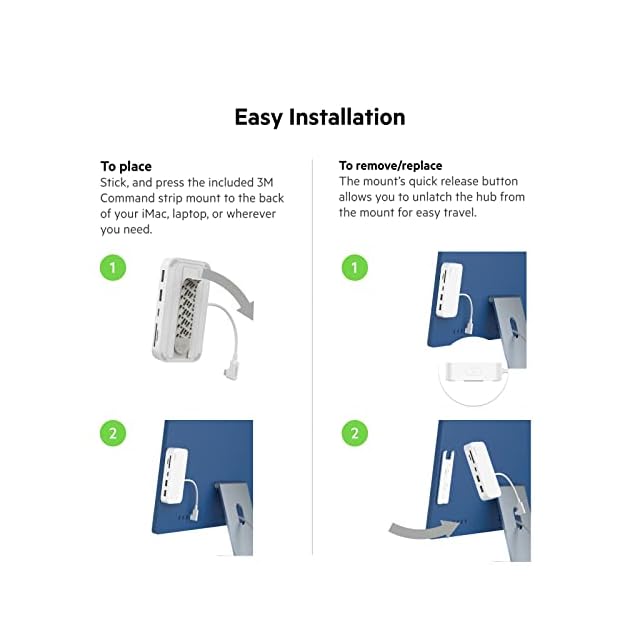 Easy Installation

To place
Stick, and press the included 3M Command strip mount to the back of your iMac, laptop, or wherever you need.

1

2

To remove/replace
The mount's quick release button allows you to unlatch the hub from the mount for easy travel.

1

2