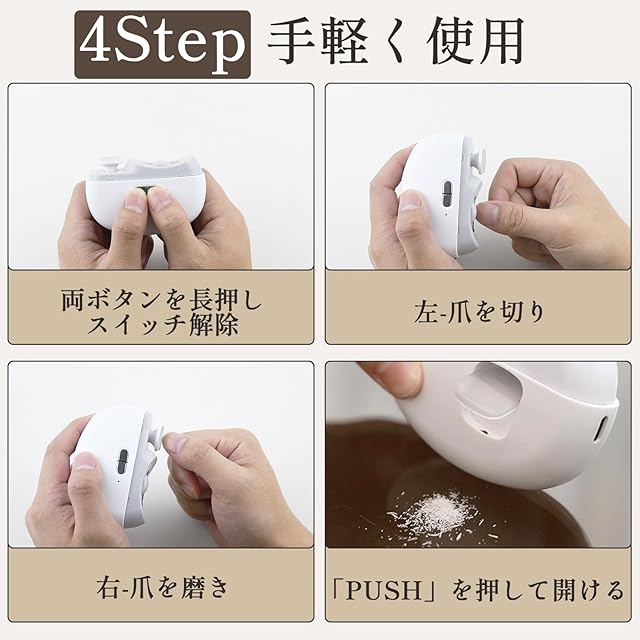 4Step 手軽く使用

両ボタンを長押し
スイッチ解除

左-爪を切り

右-爪を磨き

「PUSH」を押して開ける