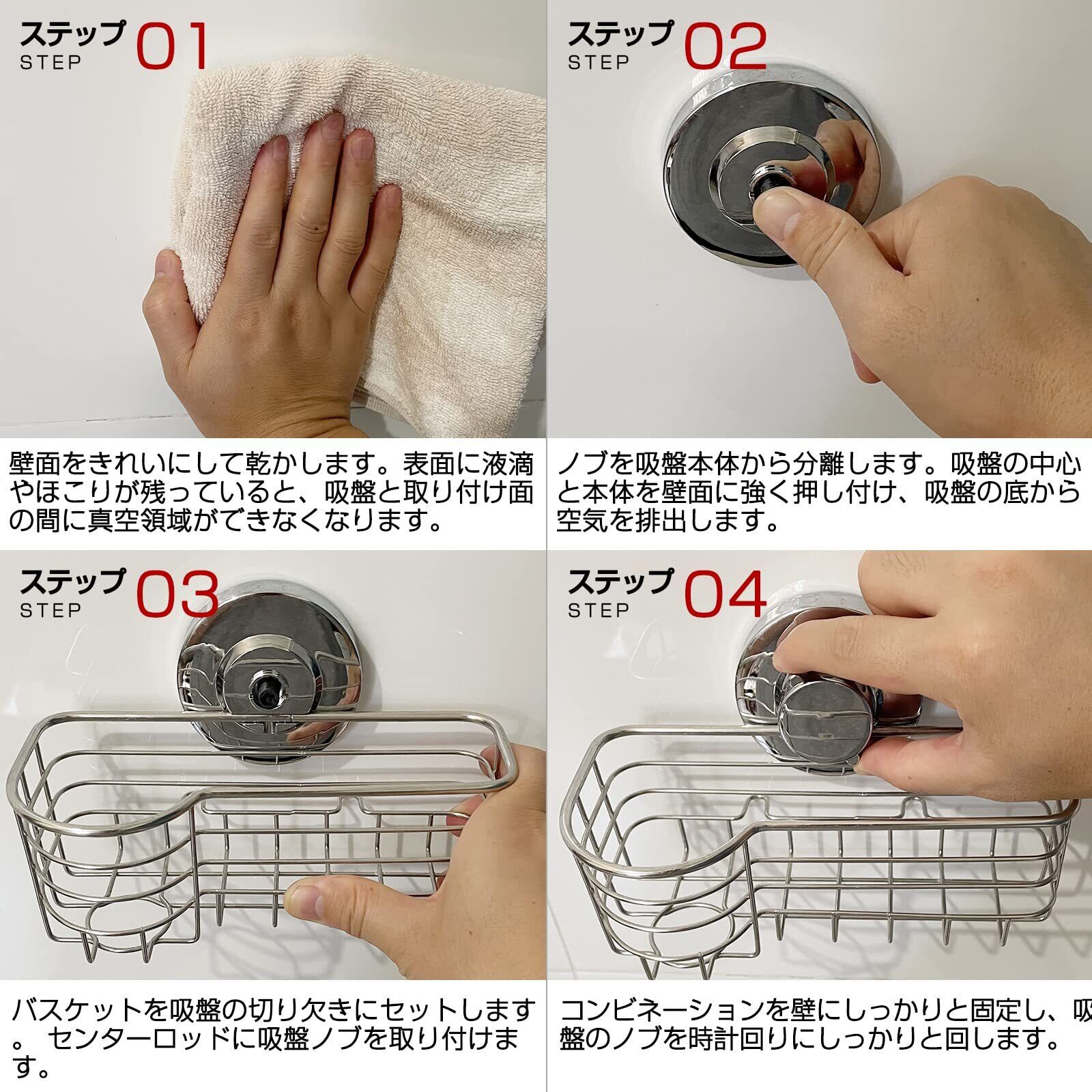 ステップ STEP 01

壁面をきれいにして乾かします。表面に液滴やほこりが残っていると、吸盤と取り付け面の間に真空領域ができなくなります。

ステップ STEP 02

ノブを吸盤本体から分離します。吸盤の中心と本体を壁面に強く押し付け、吸盤の底から空気を排出します。

ステップ STEP 03

バスケットを吸盤の切り欠きにセットします。 センターロッドに吸盤ノブを取り付けます。

ステップ STEP 04

コンビネーションを壁にしっかりと固定し、吸盤のノブを時計回りにしっかりと回します。