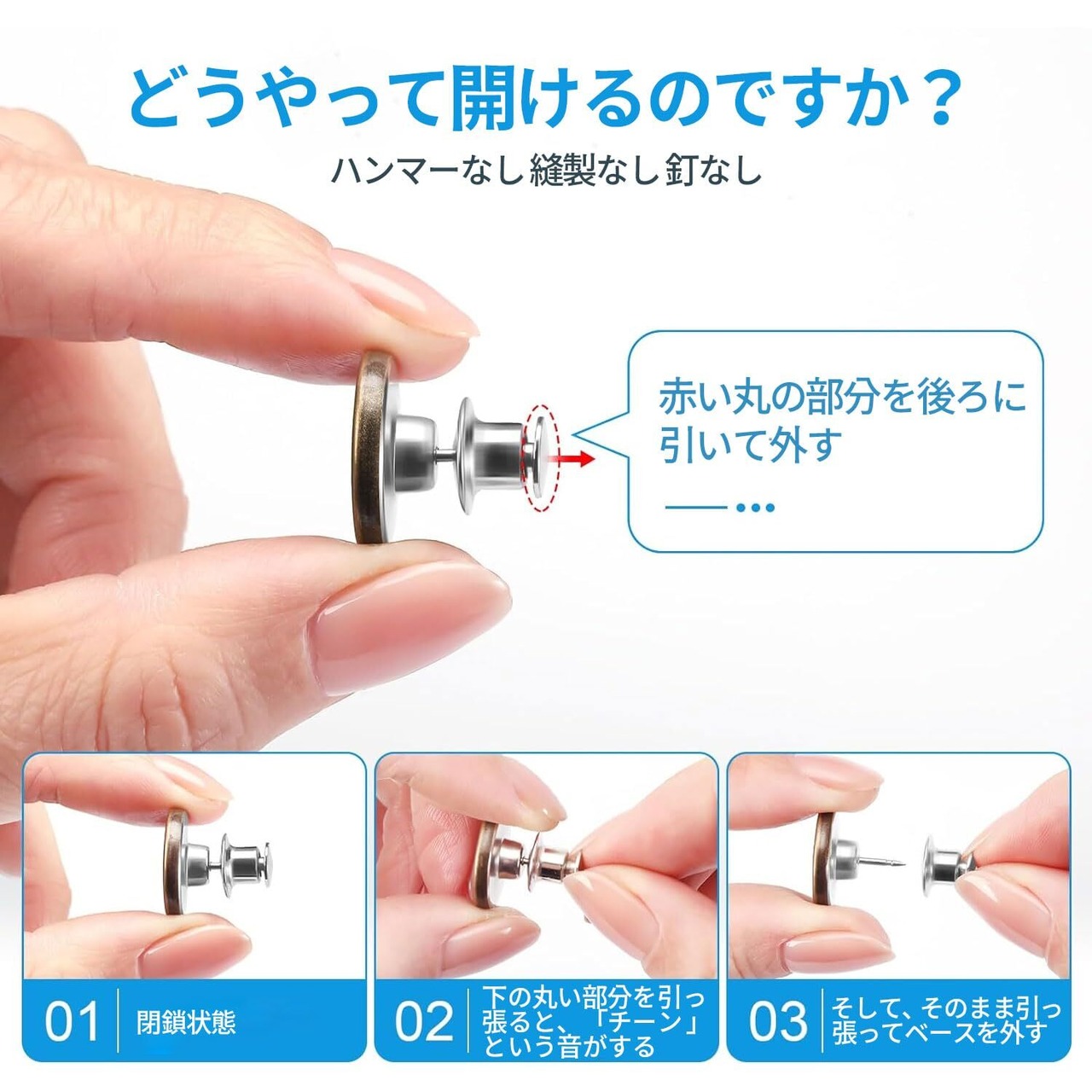 どうやって開けるのですか？

ハンマーなし 縫製なし 釘なし

赤い丸の部分を後ろに引いて外す

01 閉鎖状態

02 下の丸い部分を引っ張ると、「チーン」という音がする

03 そして、そのまま引っ張ってベースを外す