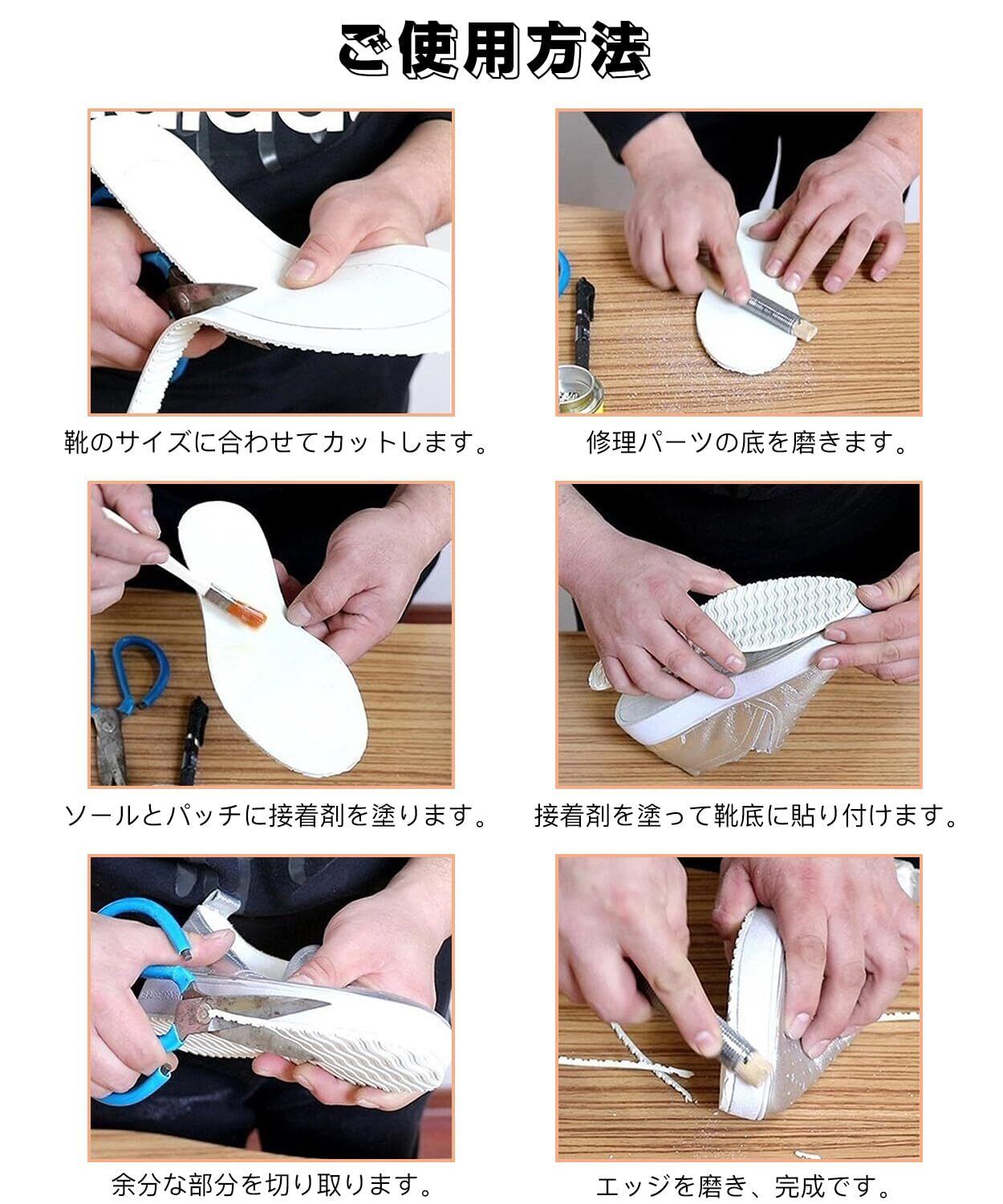 ご使用方法

靴のサイズに合わせてカットします。

修理パーツの底を磨きます。

ソールとパッチに接着剤を塗ります。

接着剤を塗って靴底に貼り付けます。

余分な部分を切り取ります。

エッジを磨き、完成です。