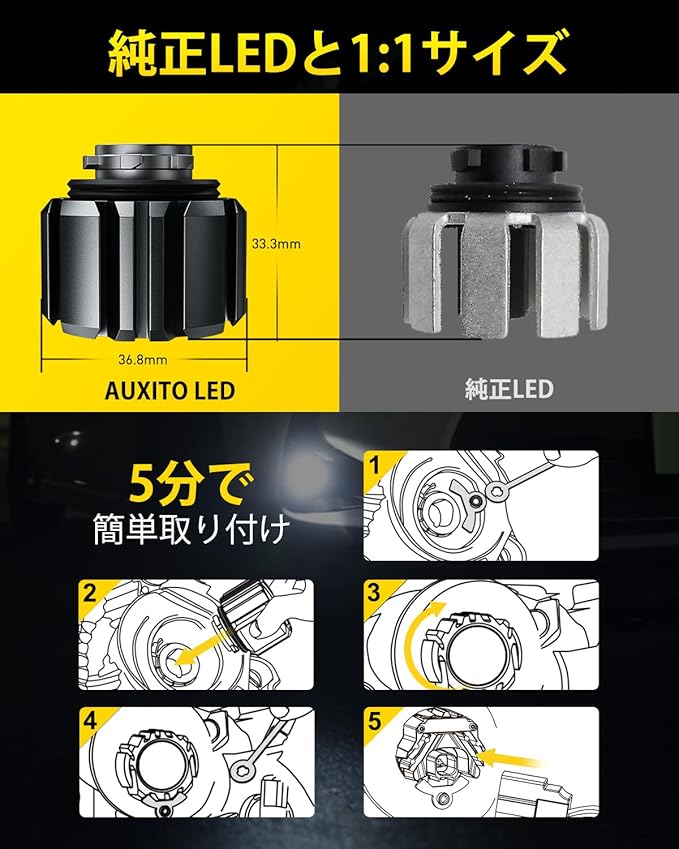 純正LEDと1:1サイズ

33.3mm

36.8mm

AUXITO LED

純正LED

5分で
簡単取り付け

1

2

3

4

5