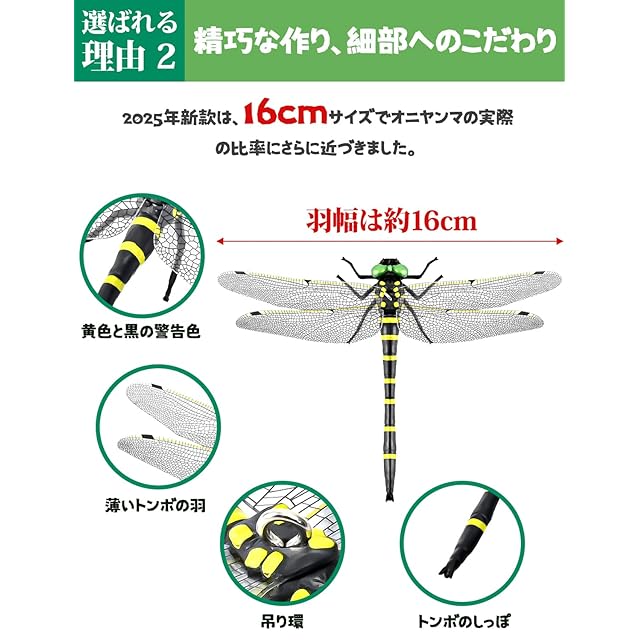 選ばれる理由 2

精巧な作り、細部へのこだわり

2025年新款は、16cmサイズでオニヤンマの実際の比率にさらに近づきました。

羽幅は約16cm

黄色と黒の警告色

薄いトンボの羽

吊り環

トンボのしっぽ