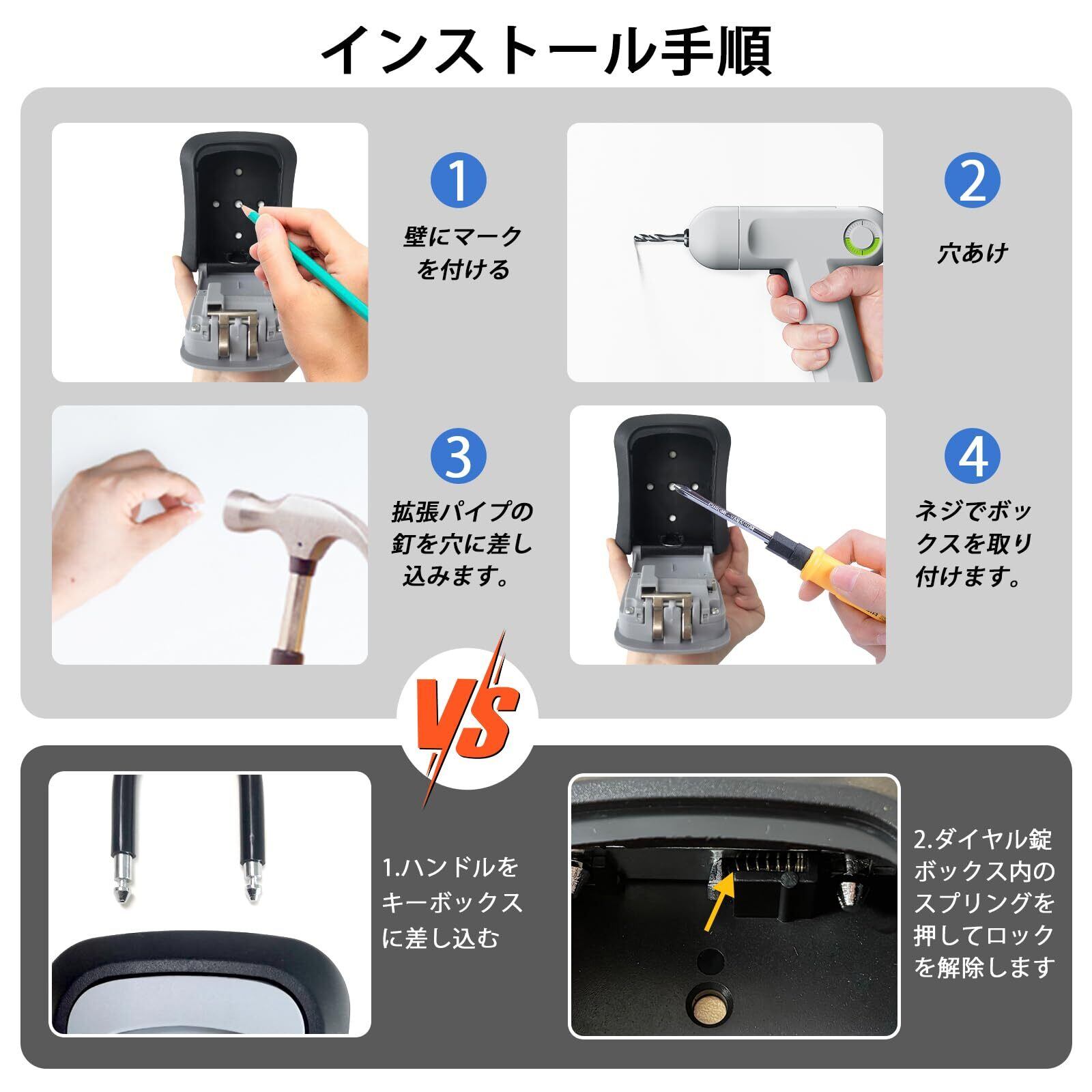 インストール手順

1

壁にマークを付ける

2

穴あけ

3

拡張パイプの釘を穴に差し込みます。

4

ネジでボックスを取り付けます。

VS

1.ハンドルをキーボックスに差し込む

2.ダイヤル錠ボックス内のスプリングを押してロックを解除します