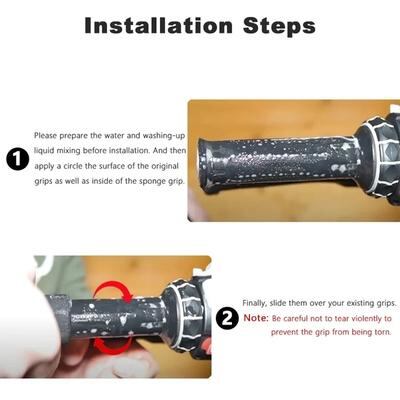 Installation Steps

1

Please prepare the water and washing-up liquid mixing before installation. And then apply a circle the surface of the original grips as well as inside of the sponge grip.

2

Finally, slide them over your existing grips.

Note: Be careful not to tear violently to prevent the grip from being torn.