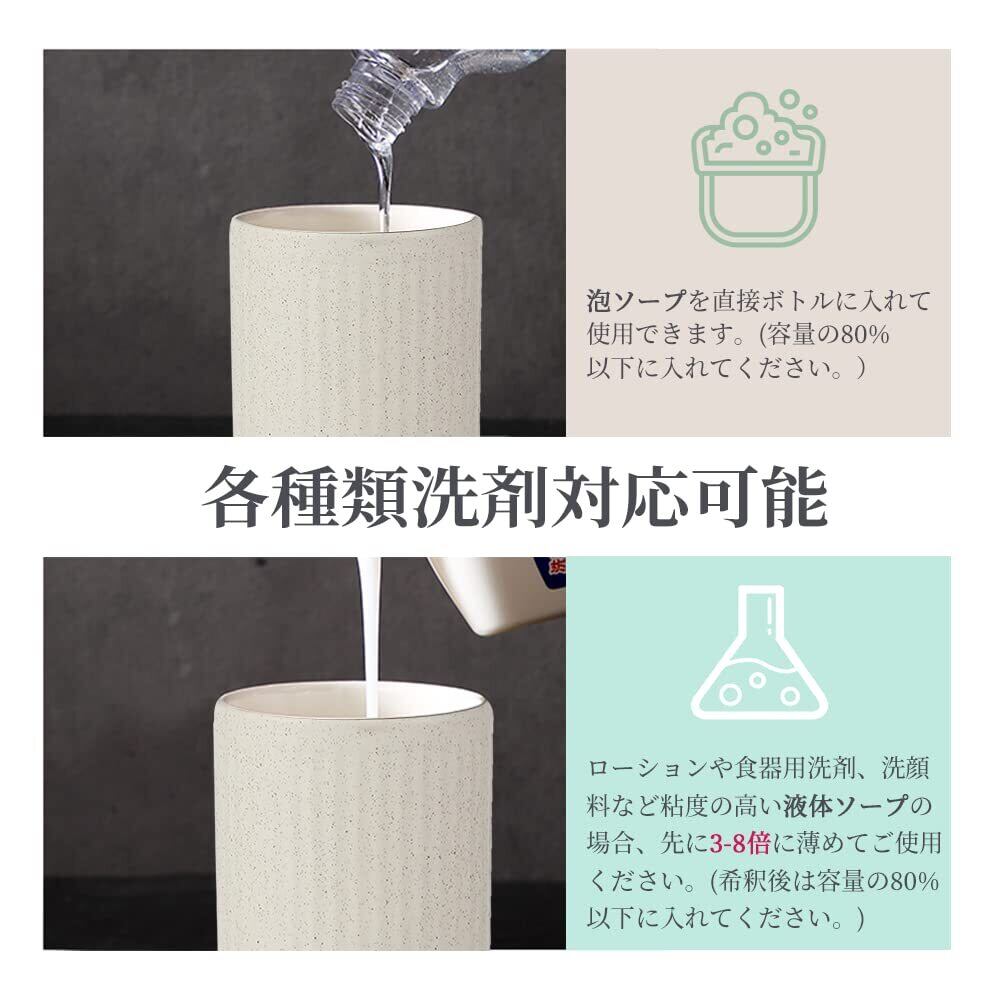 泡ソープを直接ボトルに入れて使用できます。(容量の80%以下に入れてください。)

各種類洗剤対応可能

ローションや食器用洗剤、洗顔料など粘度の高い液体ソープの場合、先に3-8倍に薄めてご使用ください。(希釈後は容量の80%以下に入れてください。)