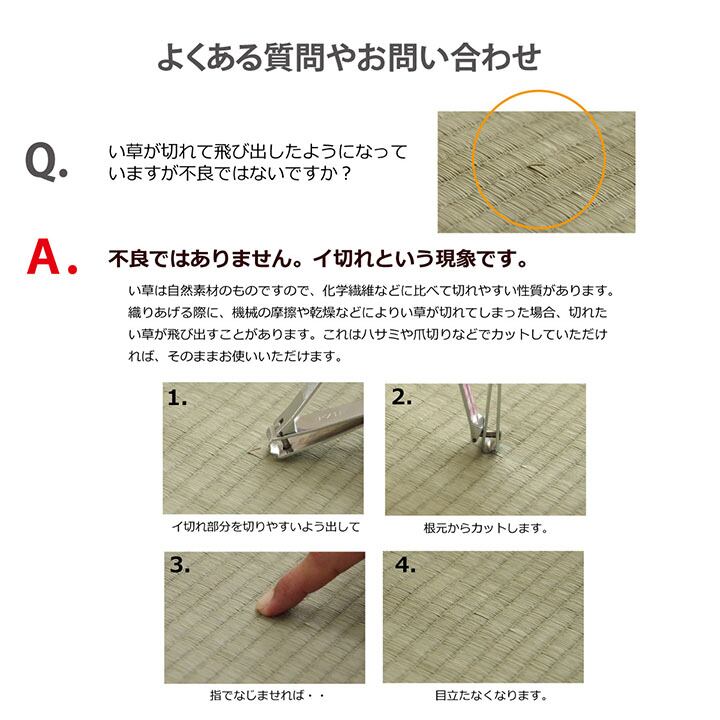 よくある質問やお問い合わせ

Q. い草が切れて飛び出したようになっていますが不良ではないですか？

A. 不良ではありません。イ切れという現象です。

い草は自然素材のものですので、化学繊維などに比べて切れやすい性質があります。織りあげる際に、機械の摩擦や乾燥などによりい草が切れてしまった場合、切れたい草が飛び出すことがあります。これはハサミや爪切りなどでカットしていただければ、そのままお使いいただけます。

1.
イ切れ部分を切りやすいよう出して

2.
根元からカットします。

3.
指でなじませれば・・

4.
目立たなくなります。