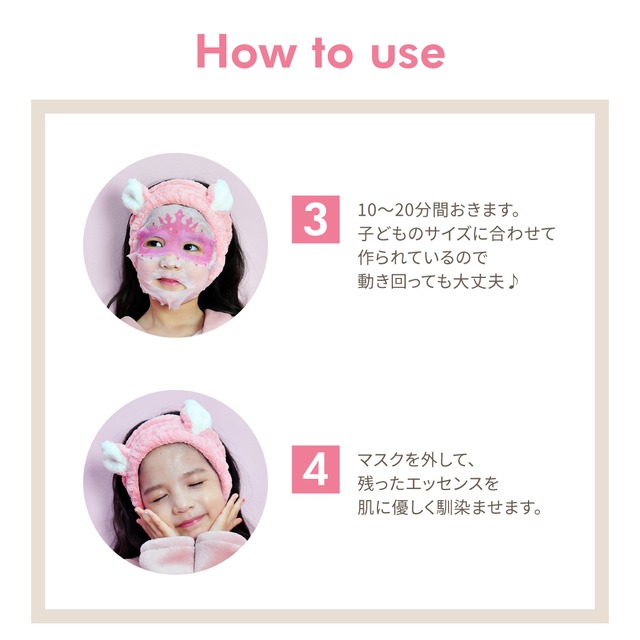 How to use

3

10〜20分間おきます。
子どものサイズに合わせて
作られているので
動き回っても大丈夫♪

4

マスクを外して、
残ったエッセンスを
肌に優しく馴染ませます。