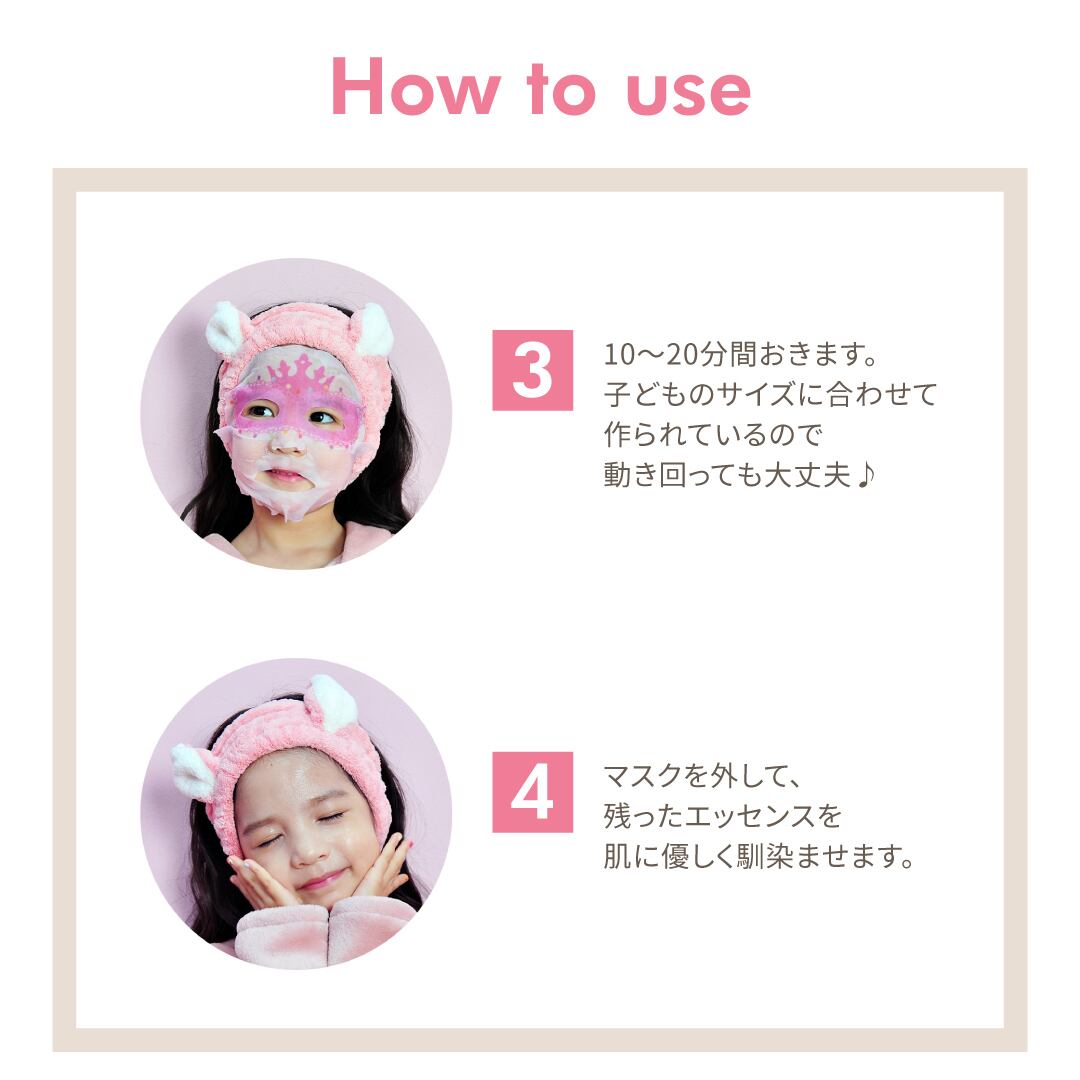 How to use

3

10〜20分間おきます。
子どものサイズに合わせて
作られているので
動き回っても大丈夫♪

4

マスクを外して、
残ったエッセンスを
肌に優しく馴染ませます。