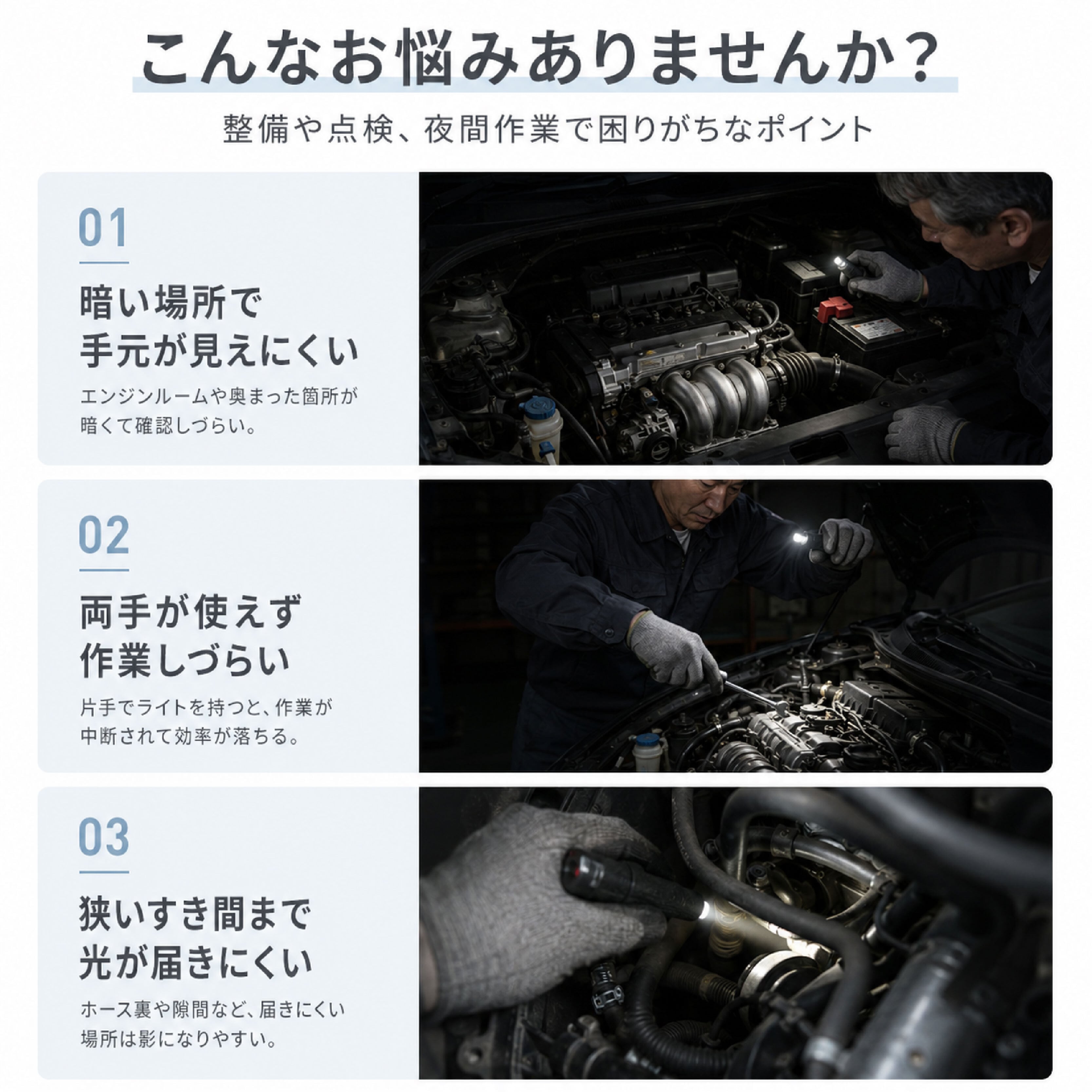 こんなお悩みありませんか？

整備や点検、夜間作業で困りがちなポイント

01

暗い場所で
手元が見えにくい

エンジンルームや奥まった箇所が暗くて確認しづらい。

02

両手が使えず
作業しづらい

片手でライトを持つと、作業が中断されて効率が落ちる。

03

狭いすき間まで
光が届きにくい

ホース裏や隙間など、届きにくい場所は影になりやすい。