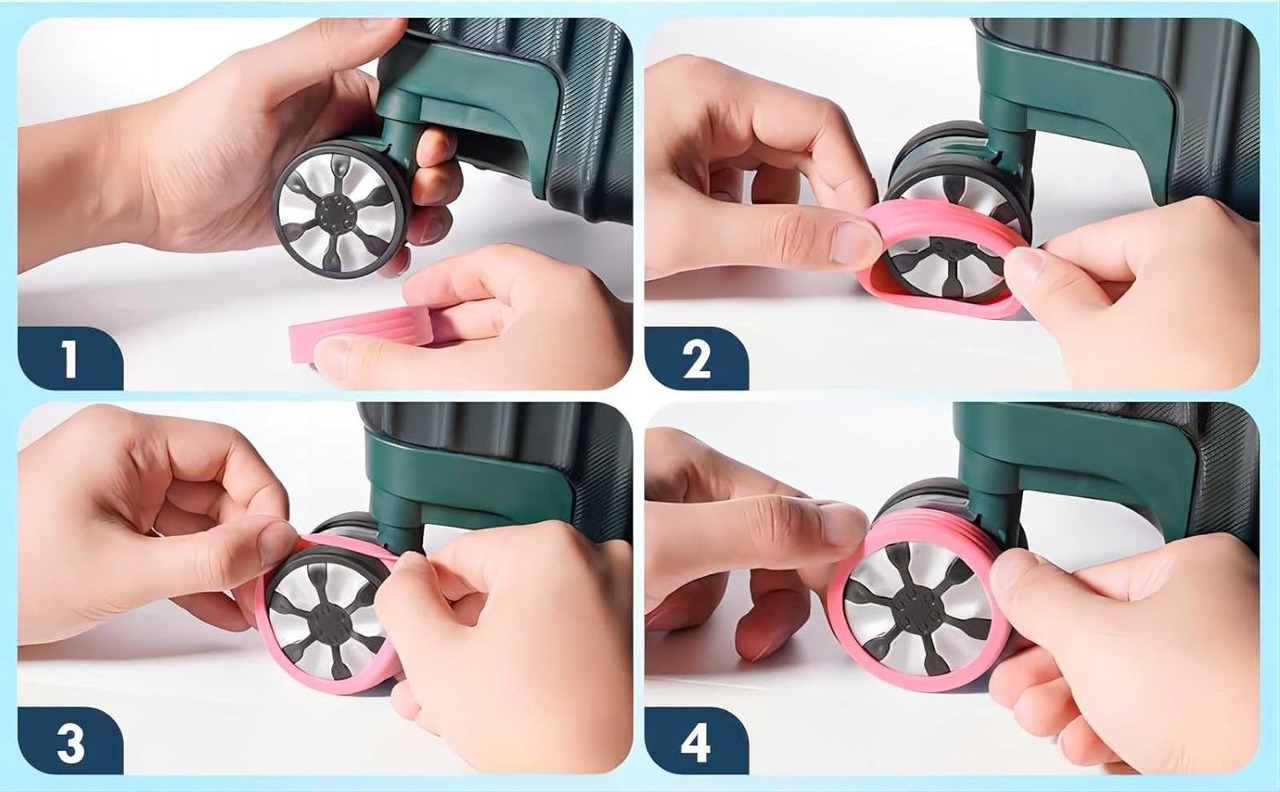 1

2

3

4