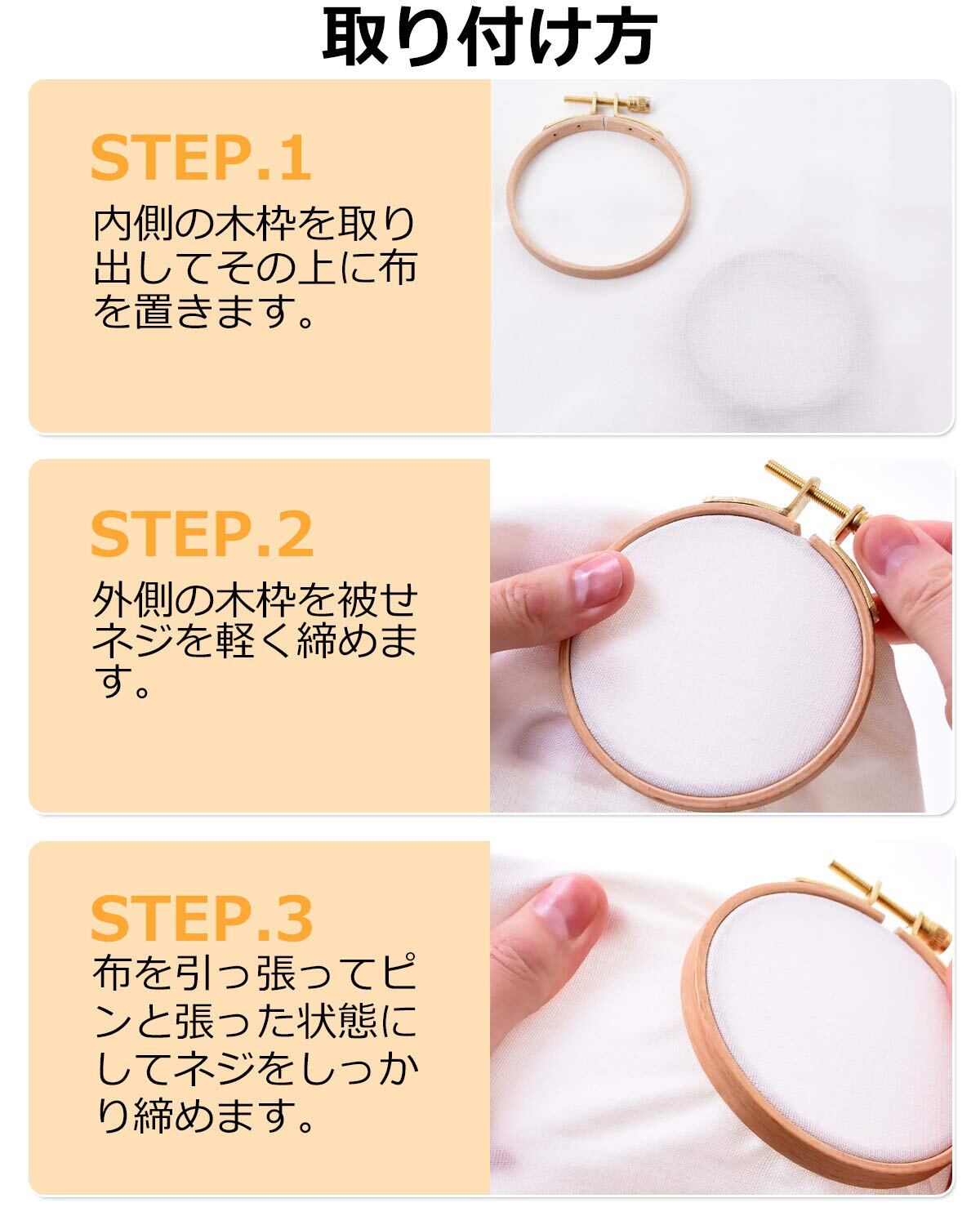 取り付け方

STEP.1
内側の木枠を取り出してその上に布を置きます。

STEP.2
外側の木枠を被せネジを軽く締めます。

STEP.3
布を引っ張ってピンと張った状態にしてネジをしっかり締めます。