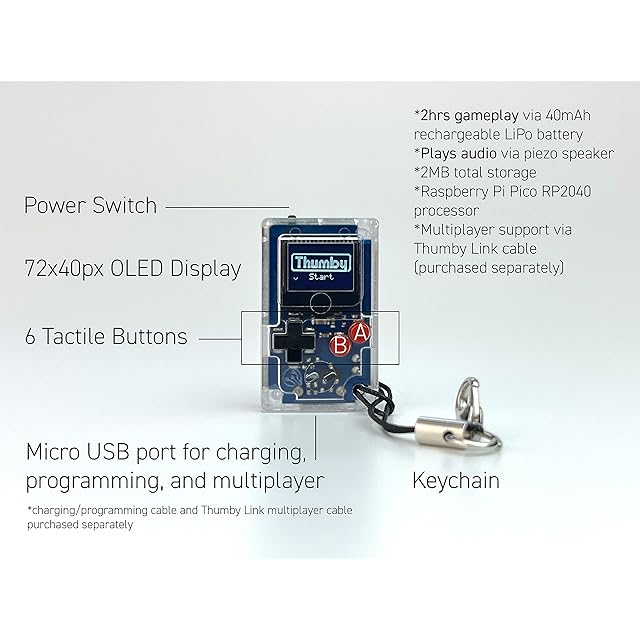 *2hrs gameplay via 40mAh rechargeable LiPo battery
*Plays audio via piezo speaker
*2MB total storage
*Raspberry Pi Pico RP2040 processor
*Multiplayer support via Thumby Link cable (purchased separately)

Power Switch

72x40px OLED Display

Thumby
Start

6 Tactile Buttons

B
A

Micro USB port for charging, programming, and multiplayer

*charging/programming cable and Thumby Link multiplayer cable purchased separately

Keychain