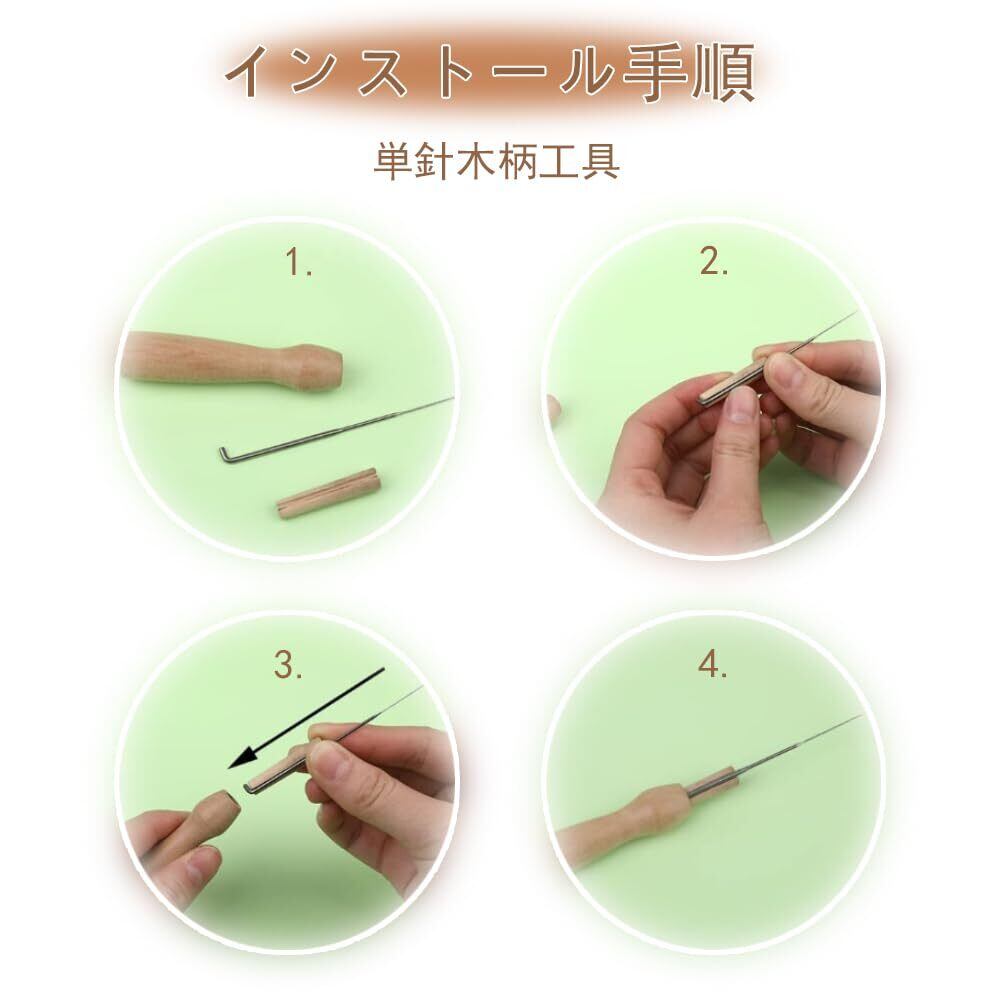 インストール手順

単針木柄工具

1.

2.

3.

4.