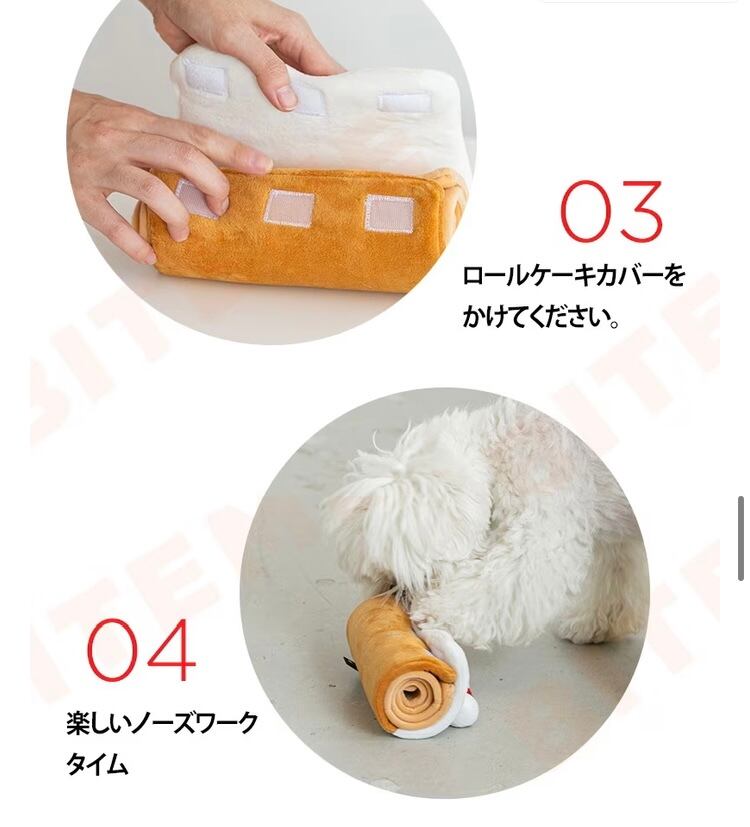 03

ロールケーキカバーをかけてください。

04

楽しいノーズワークタイム