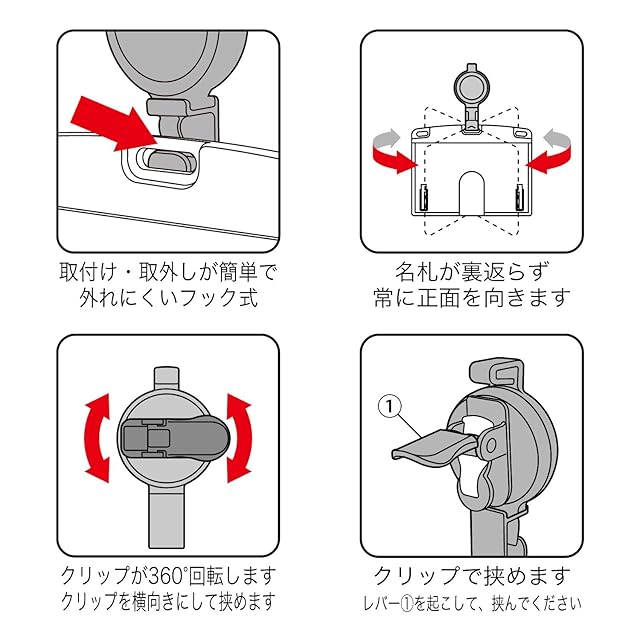 取付け・取外しが簡単で
外れにくいフック式

名札が裏返らず
常に正面を向きます

クリップが360°回転します
クリップを横向きにして挟めます

①

クリップで挟めます
レバー①を起こして、挟んでください