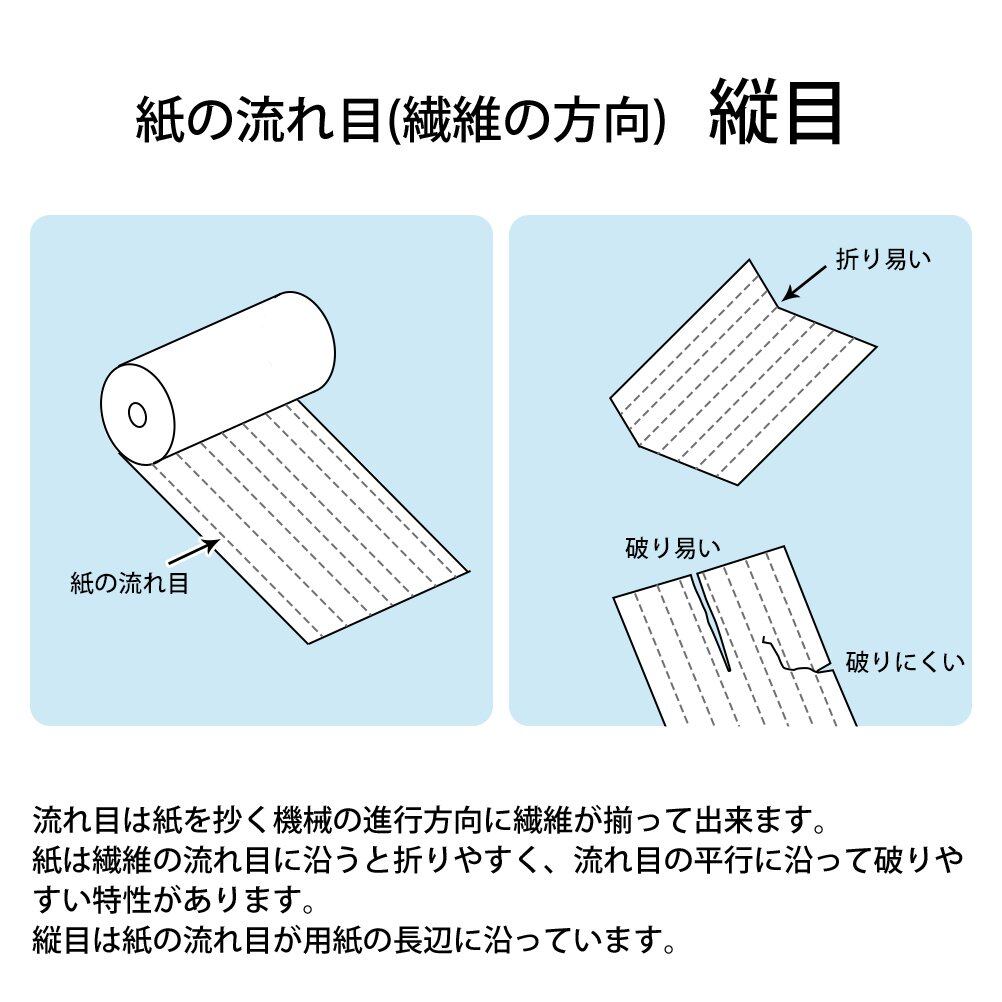 紙の流れ目(繊維の方向)　縦目

紙の流れ目

折り易い

破り易い

破りにくい

流れ目は紙を抄く機械の進行方向に繊維が揃って出来ます。
紙は繊維の流れ目に沿うと折りやすく、流れ目の平行に沿って破りやすい特性があります。
縦目は紙の流れ目が用紙の長辺に沿っています。