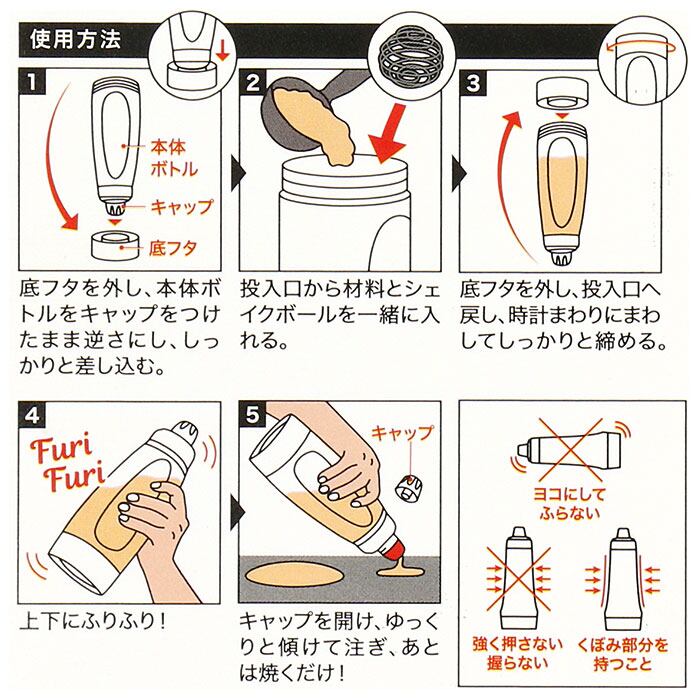 使用方法

1
本体ボトル
キャップ
底フタ
底フタを外し、本体ボトルをキャップをつけたまま逆さにし、しっかりと差し込む。

2
投入口から材料とシェイクボールを一緒に入れる。

3
底フタを外し、投入口へ戻し、時計まわりにまわしてしっかりと締める。

4
Furi Furi
上下にふりふり！

5
キャップ
キャップを開け、ゆっくりと傾けて注ぎ、あとは焼くだけ！

ヨコにしてふらない
強く押さない握らない
くぼみ部分を持つこと