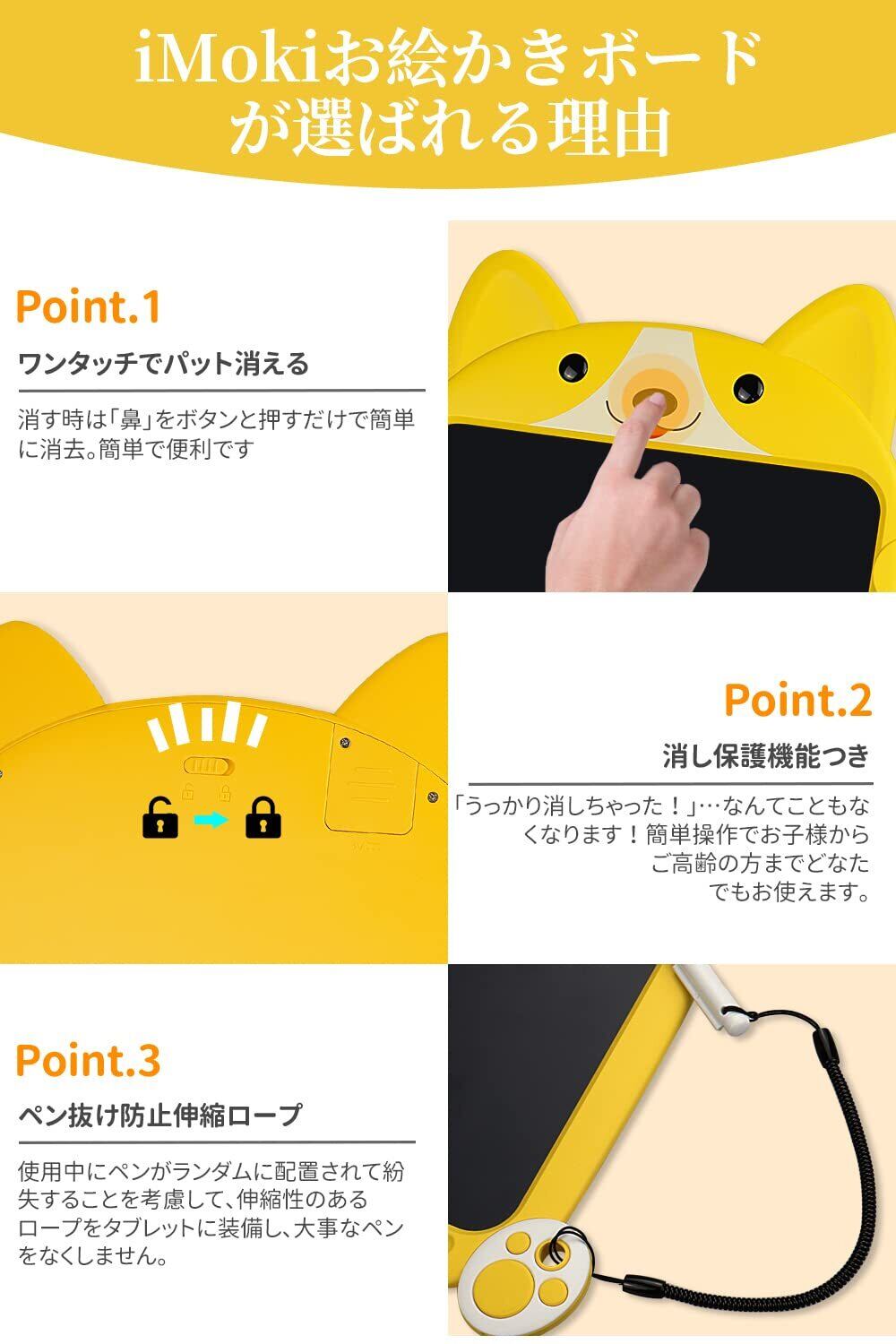 iMokiお絵かきボードが選ばれる理由

Point.1

ワンタッチでパット消える

消す時は「鼻」をボタンと押すだけで簡単に消去。簡単で便利です

Point.2

消し保護機能つき

「うっかり消しちゃった！」…なんてこともなくなります！簡単操作でお子様からご高齢の方までどなたでもお使えます。

Point.3

ペン抜け防止伸縮ロープ

使用中にペンがランダムに配置されて紛失することを考慮して、伸縮性のあるロープをタブレットに装備し、大事なペンをなくしません。