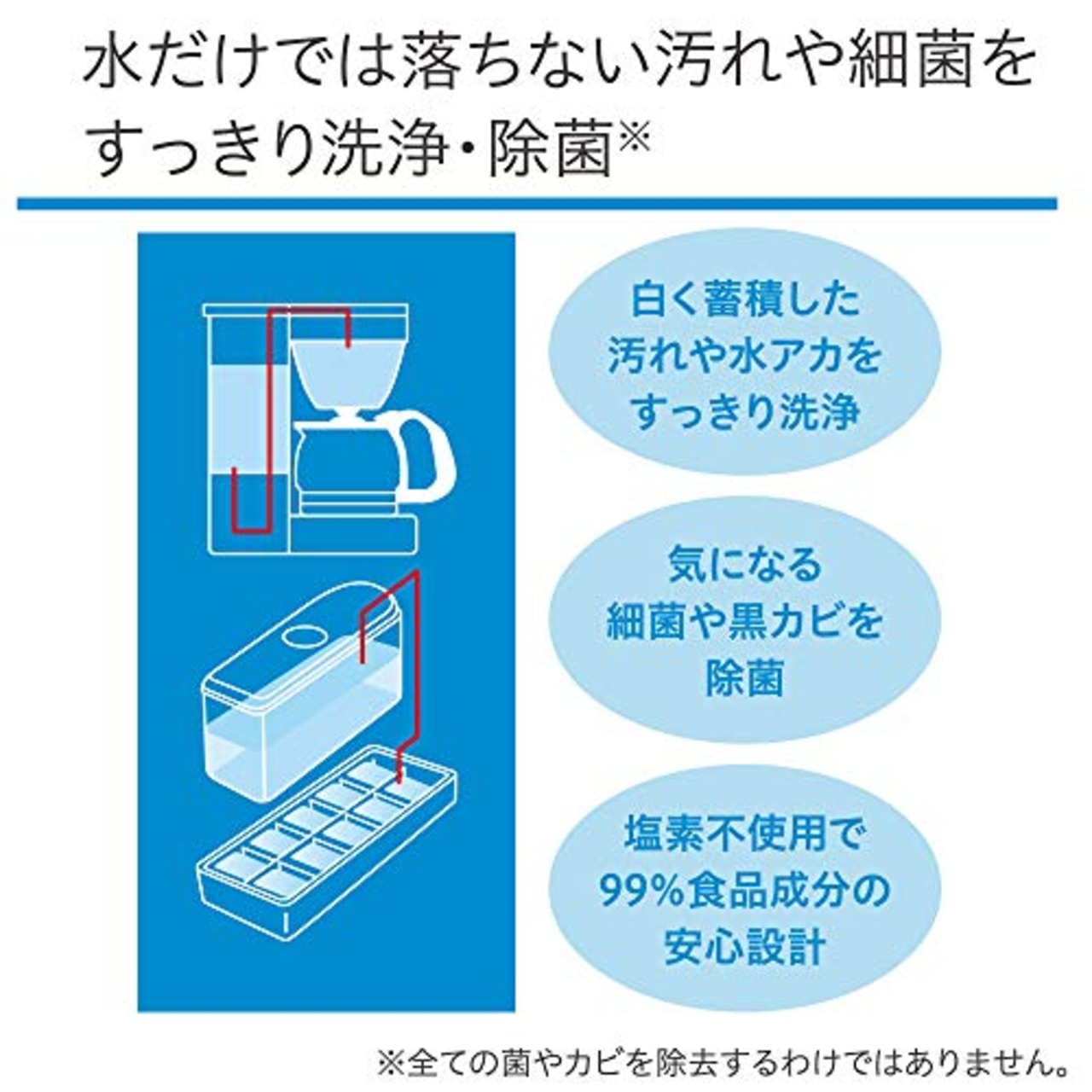 水だけでは落ちない汚れや細菌をすっきり洗浄・除菌※

白く蓄積した汚れや水アカをすっきり洗浄

気になる細菌や黒カビを除菌

塩素不使用で99%食品成分の安心設計

※全ての菌やカビを除去するわけではありません。