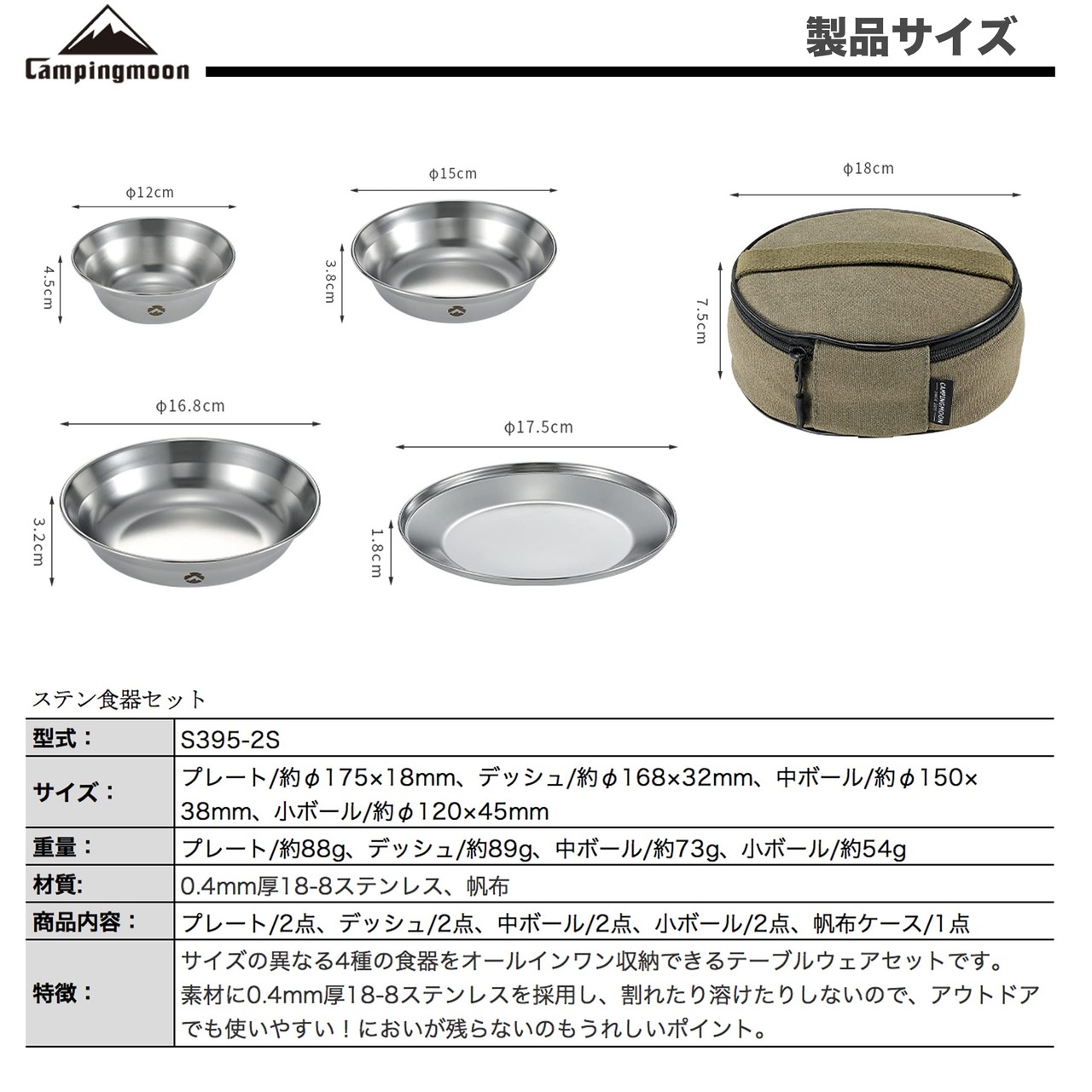 Campingmoon

製品サイズ

φ12cm

4.5cm

φ15cm

3.8cm

φ18cm

7.5cm

CAMPINGMOON

φ16.8cm

3.2cm

φ17.5cm

1.8cm

ステン食器セット

| 型式： | S395-2S |
|---|---|
| サイズ： | プレート/約φ175×18mm、デッシュ/約φ168×32mm、中ボール/約φ150×38mm、小ボール/約φ120×45mm |
| 重量： | プレート/約88g、デッシュ/約89g、中ボール/約73g、小ボール/約54g |
| 材質: | 0.4mm厚18-8ステンレス、帆布 |
| 商品内容： | プレート/2点、デッシュ/2点、中ボール/2点、小ボール/2点、帆布ケース/1点 |
| 特徴： | サイズの異なる4種の食器をオールインワン収納できるテーブルウェアセットです。素材に0.4mm厚18-8ステンレスを採用し、割れたり溶けたりしないので、アウトドアでも使いやすい！においが残らないのもうれしいポイント。 |