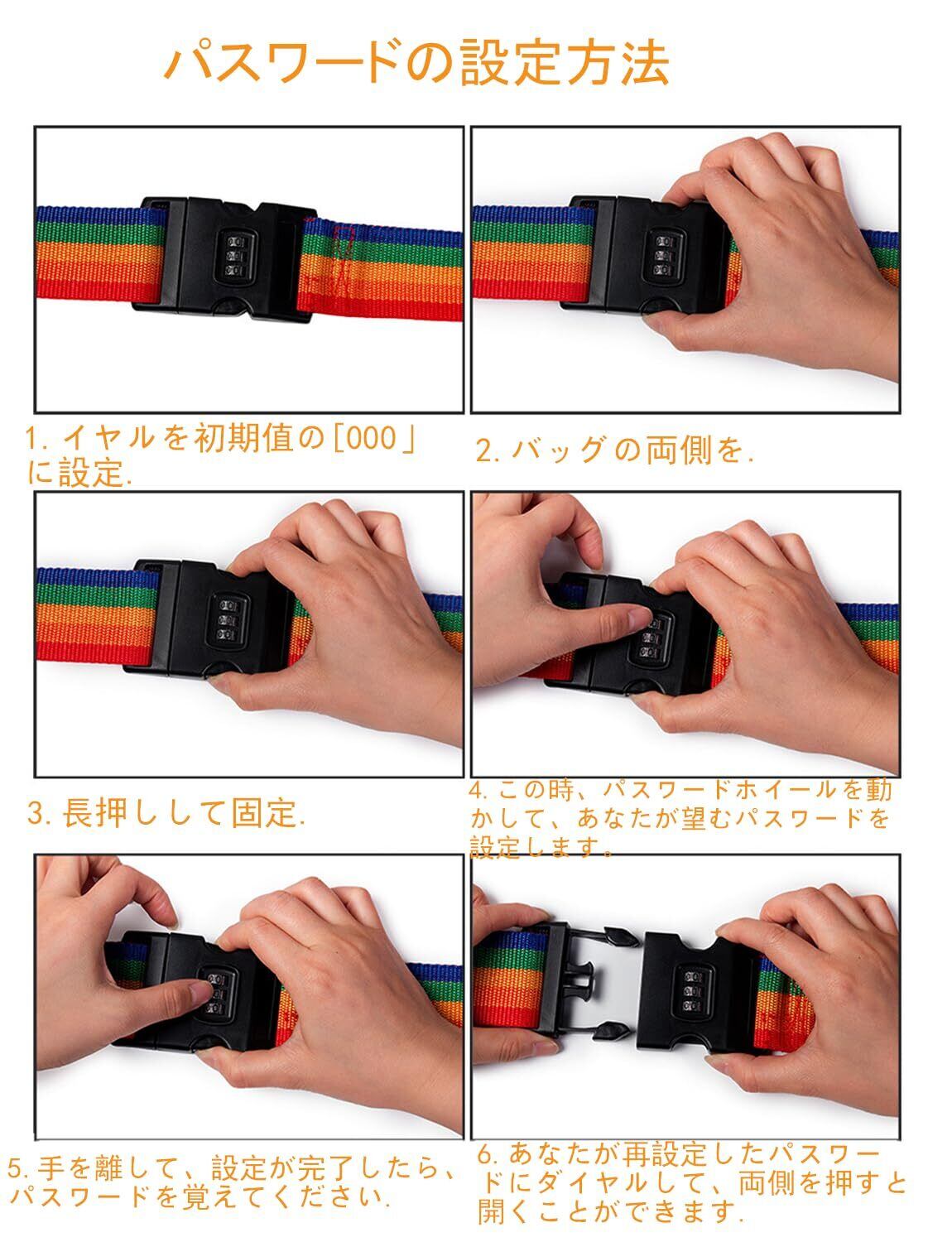 パスワードの設定方法

1. イヤルを初期値の[000」に設定.

2. バッグの両側を.

3. 長押しして固定.

4. この時、パスワードホイールを動かして、あなたが望むパスワードを設定します。

5. 手を離して、設定が完了したら、パスワードを覚えてください.

6. あなたが再設定したパスワードにダイヤルして、両側を押すと開くことができます.