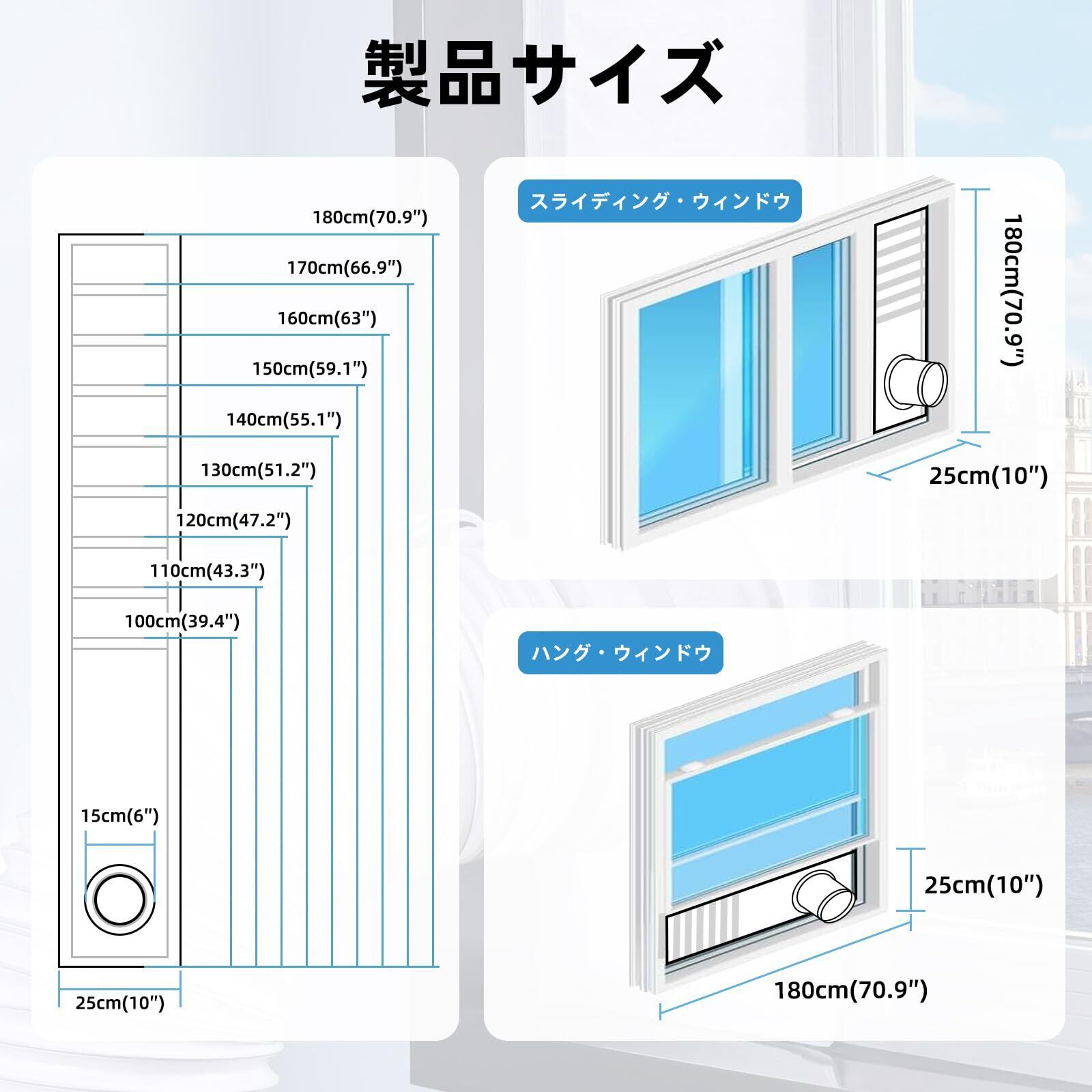 製品サイズ

180cm(70.9″)

170cm(66.9″)

160cm(63″)

150cm(59.1″)

140cm(55.1″)

130cm(51.2″)

120cm(47.2″)

110cm(43.3″)

100cm(39.4″)

15cm(6″)

25cm(10″)

スライディング・ウィンドウ

180cm(70.9″)

25cm(10″)

ハング・ウィンドウ

25cm(10″)

180cm(70.9″)