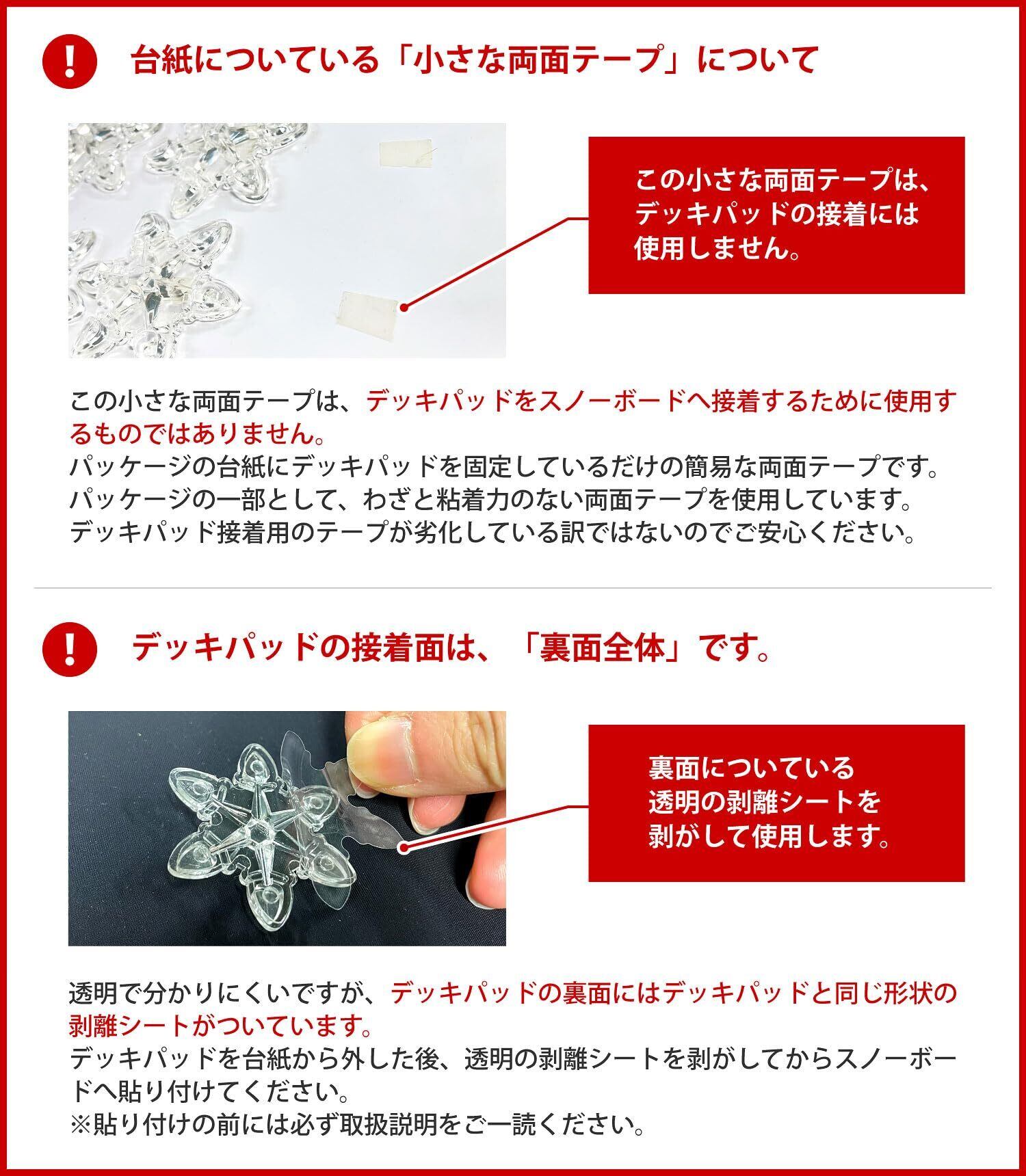 !

台紙についている「小さな両面テープ」について

この小さな両面テープは、デッキパッドの接着には使用しません。

この小さな両面テープは、デッキパッドをスノーボードへ接着するために使用するものではありません。
パッケージの台紙にデッキパッドを固定しているだけの簡易な両面テープです。
パッケージの一部として、わざと粘着力のない両面テープを使用しています。
デッキパッド接着用のテープが劣化している訳ではないのでご安心ください。

!

デッキパッドの接着面は、「裏面全体」です。

裏面についている透明の剥離シートを剥がして使用します。

透明で分かりにくいですが、デッキパッドの裏面にはデッキパッドと同じ形状の剥離シートがついています。
デッキパッドを台紙から外した後、透明の剥離シートを剥がしてからスノーボードへ貼り付けてください。
※貼り付けの前には必ず取扱説明をご一読ください。