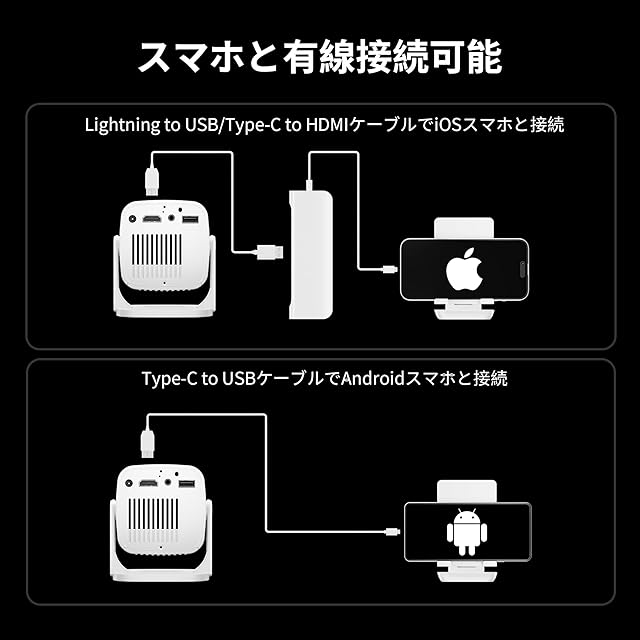 スマホと有線接続可能

Lightning to USB/Type-C to HDMIケーブルでiOSスマホと接続

Type-C to USBケーブルでAndroidスマホと接続