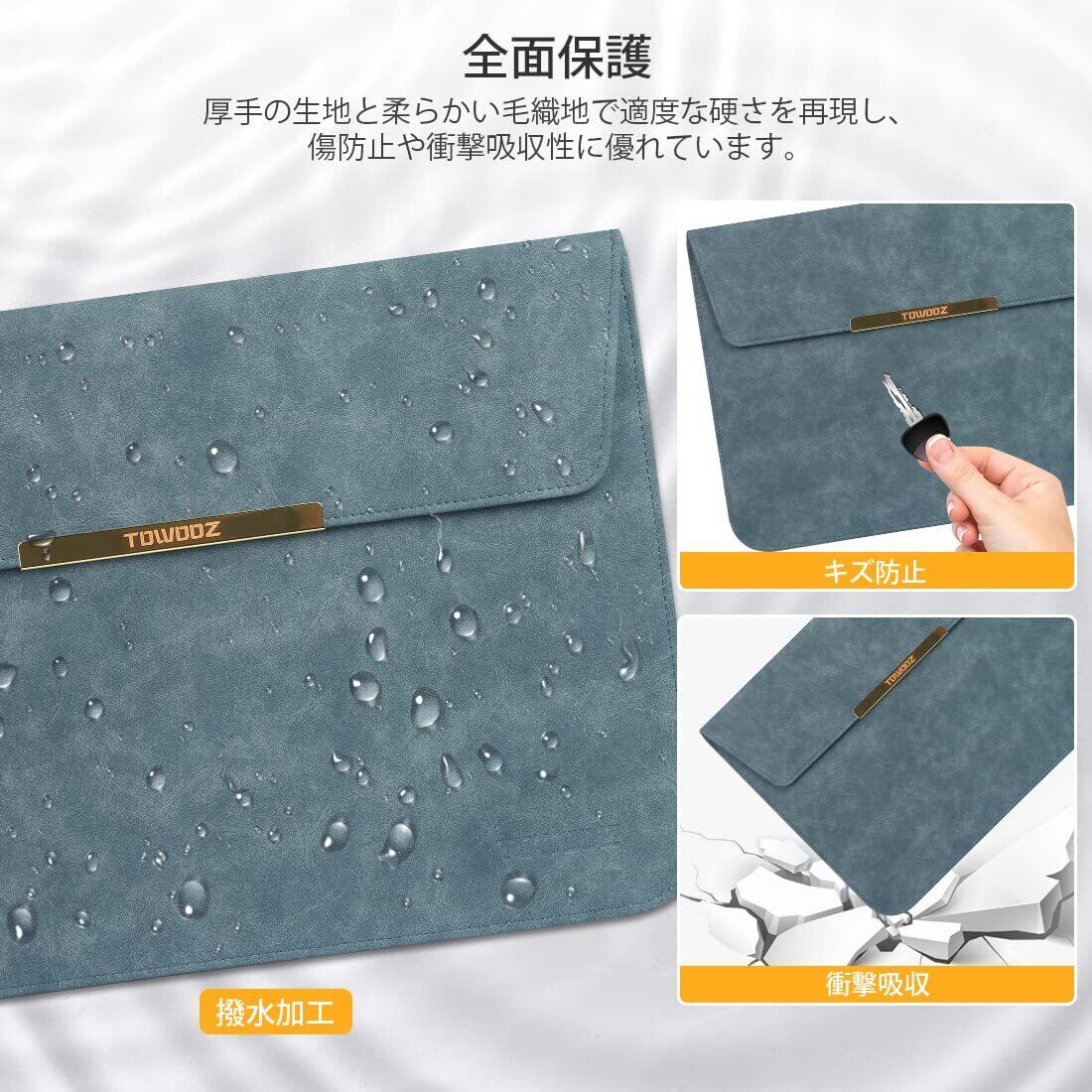 全面保護

厚手の生地と柔らかい毛織地で適度な硬さを再現し、傷防止や衝撃吸収性に優れています。

TOWOOZ

TOWOOZ

キズ防止

TOWOOZ

衝撃吸収

撥水加工