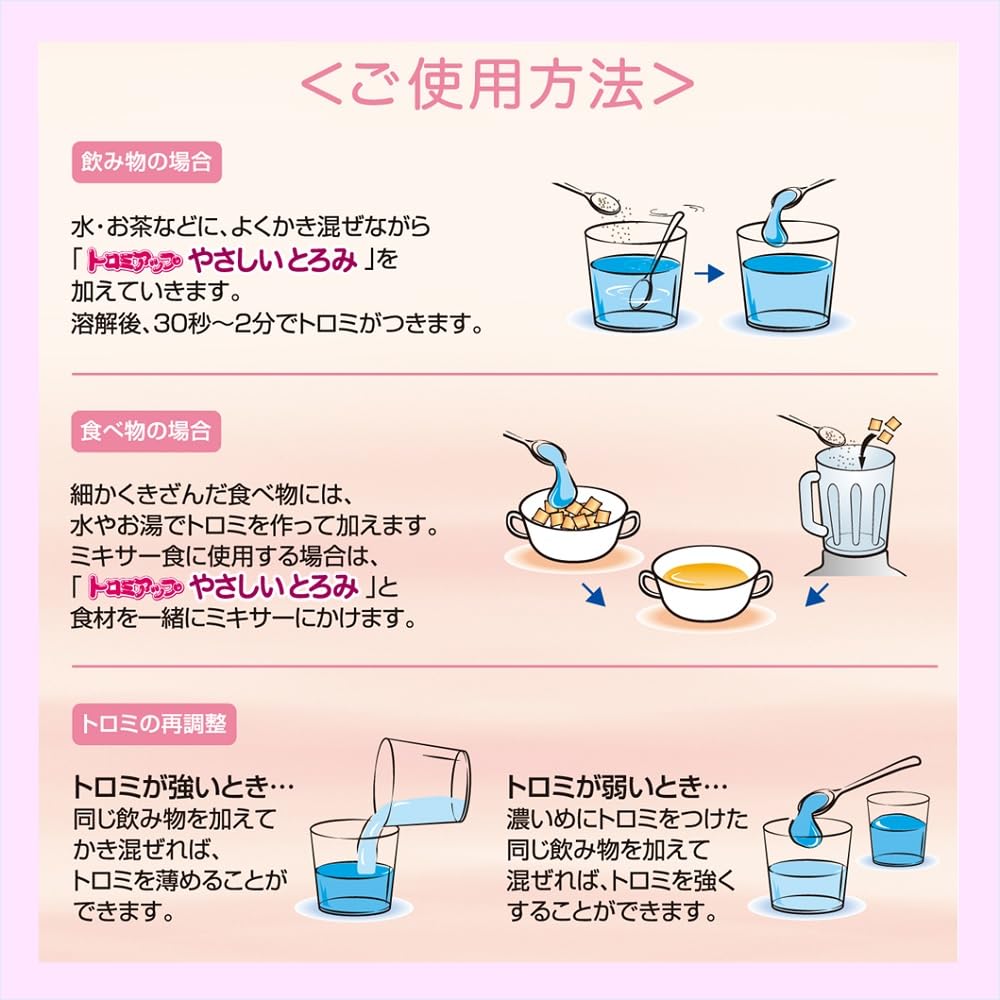 <ご使用方法>

飲み物の場合

水・お茶などに、よくかき混ぜながら「トロミアップ やさしいとろみ」を加えていきます。
溶解後、30秒～2分でトロミがつきます。

食べ物の場合

細かくきざんだ食べ物には、水やお湯でトロミを作って加えます。
ミキサー食に使用する場合は、「トロミアップ やさしいとろみ」と食材を一緒にミキサーにかけます。

トロミの再調整

トロミが強いとき…
同じ飲み物を加えてかき混ぜれば、トロミを薄めることができます。

トロミが弱いとき…
濃いめにトロミをつけた同じ飲み物を加えて混ぜれば、トロミを強くすることができます。