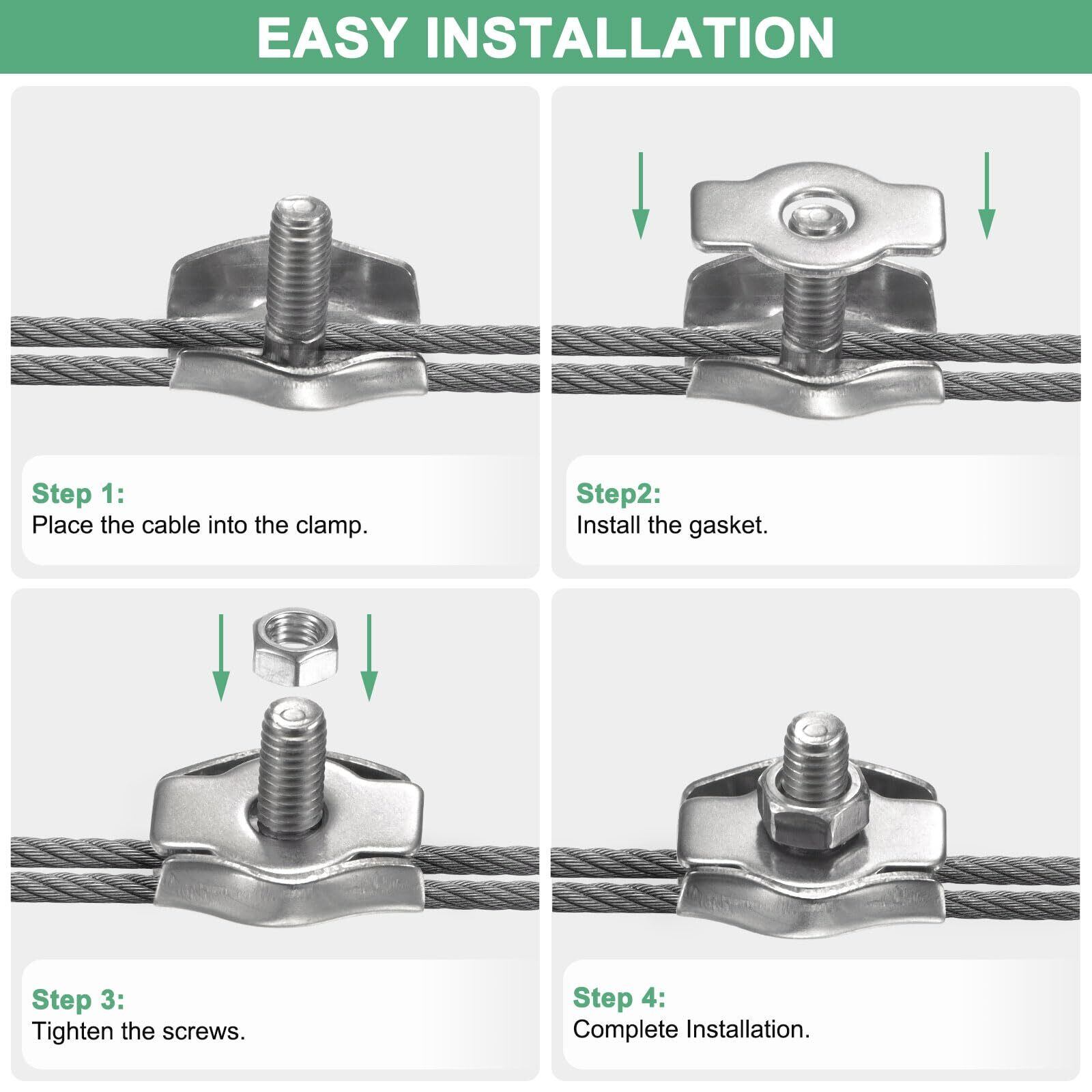 EASY INSTALLATION

Step 1:
Place the cable into the clamp.

Step2:
Install the gasket.

Step 3:
Tighten the screws.

Step 4:
Complete Installation.