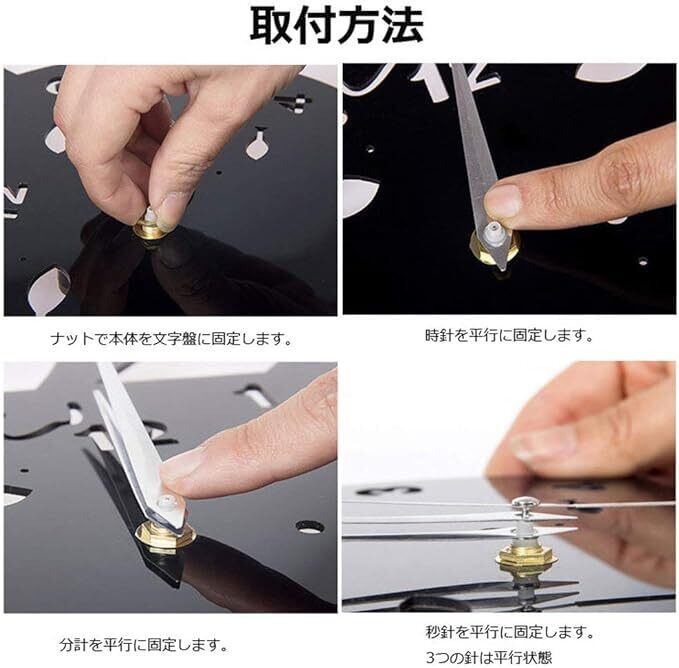 取付方法

ナットで本体を文字盤に固定します。

時針を平行に固定します。

分計を平行に固定します。

秒針を平行に固定します。
3つの針は平行状態