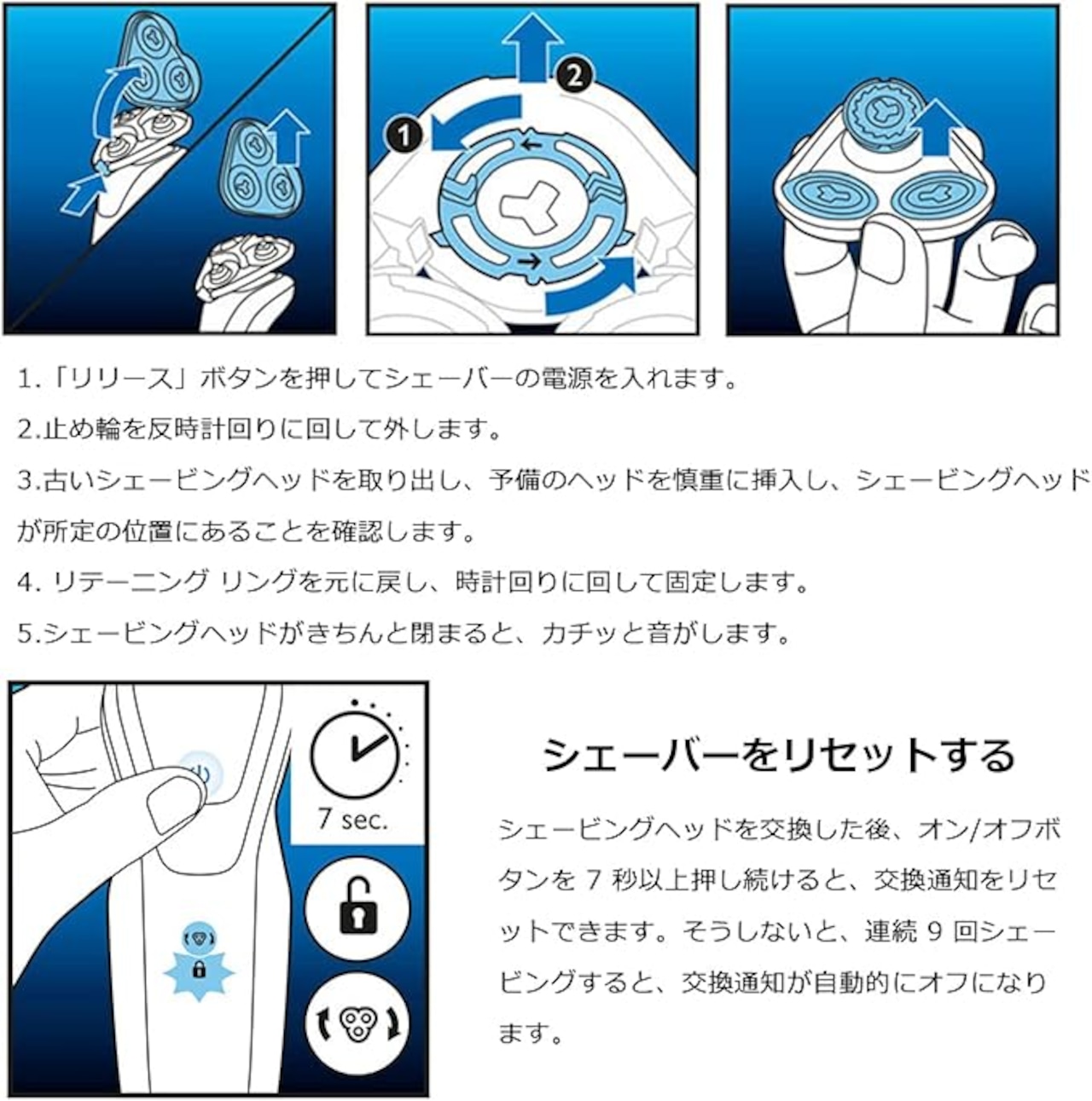 1

2

1.「リリース」ボタンを押してシェーバーの電源を入れます。

2.止め輪を反時計回りに回して外します。

3.古いシェービングヘッドを取り出し、予備のヘッドを慎重に挿入し、シェービングヘッドが所定の位置にあることを確認します。

4. リテーニング リングを元に戻し、時計回りに回して固定します。

5.シェービングヘッドがきちんと閉まると、カチッと音がします。

7 sec.

シェーバーをリセットする

シェービングヘッドを交換した後、オン/オフボタンを 7 秒以上押し続けると、交換通知をリセットできます。そうしないと、連続 9 回シェービングすると、交換通知が自動的にオフになります。