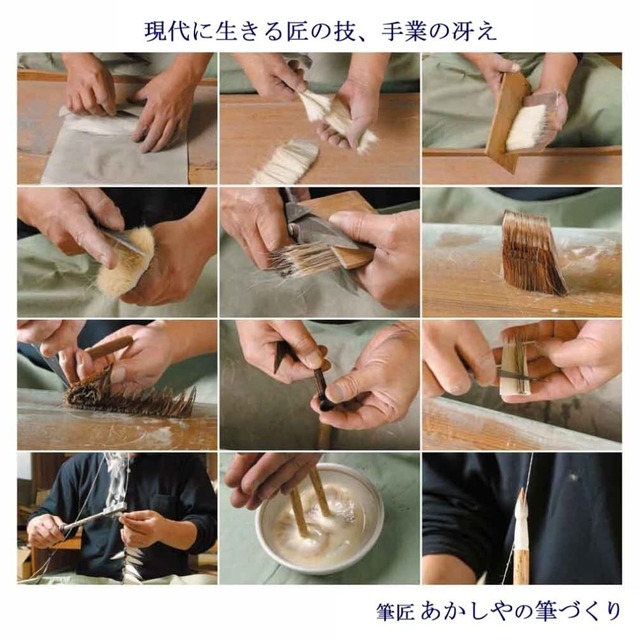 現代に生きる匠の技、手業の冴え

筆匠 あかしやの筆づくり