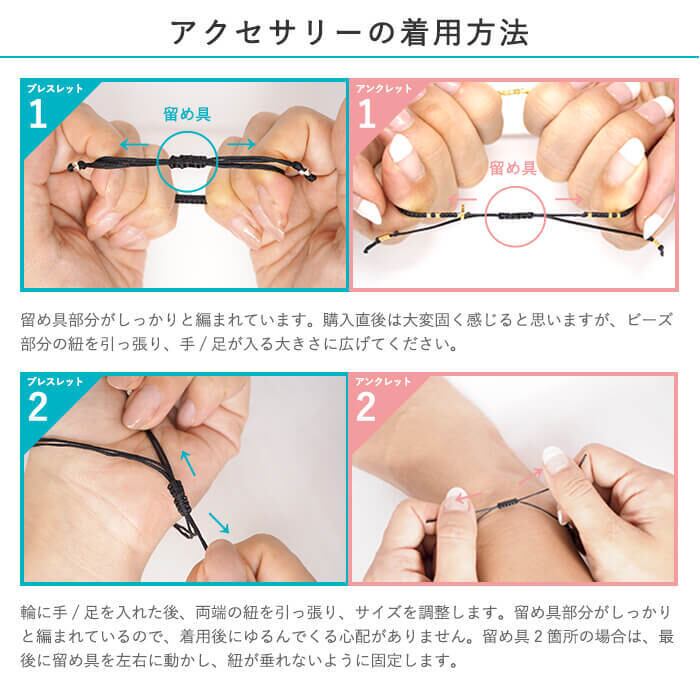 アクセサリーの着用方法

ブレスレット
1
留め具

アンクレット
1
留め具

留め具部分がしっかりと編まれています。購入直後は大変固く感じると思いますが、ビーズ部分の紐を引っ張り、手 / 足が入る大きさに広げてください。

ブレスレット
2

アンクレット
2

輪に手 / 足を入れた後、両端の紐を引っ張り、サイズを調整します。留め具部分がしっかりと編まれているので、着用後にゆるんでくる心配がありません。留め具 2 箇所の場合は、最後に留め具を左右に動かし、紐が垂れないように固定します。