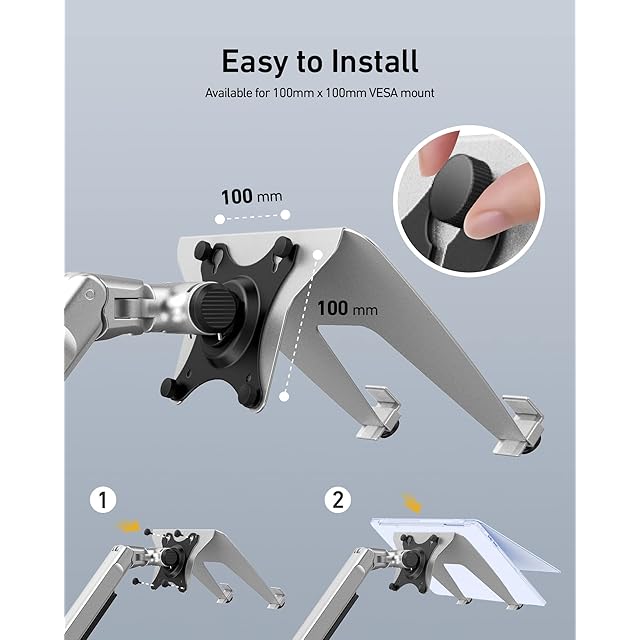 Easy to Install

Available for 100mm x 100mm VESA mount

100 mm

100 mm

1

2