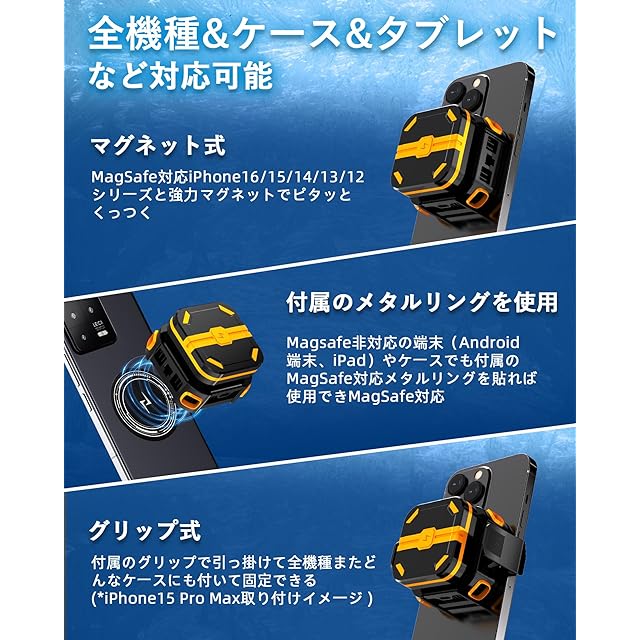 全機種&ケース&タブレット
など対応可能

マグネット式

MagSafe対応iPhone16/15/14/13/12シリーズと強力マグネットでピタッとくっつく

付属のメタルリングを使用

Magsafe非対応の端末（Android端末、iPad）やケースでも付属のMagSafe対応メタルリングを貼れば使用できMagSafe対応

グリップ式

付属のグリップで引っ掛けて全機種またどんなケースにも付いて固定できる
(*iPhone15 Pro Max取り付けイメージ )