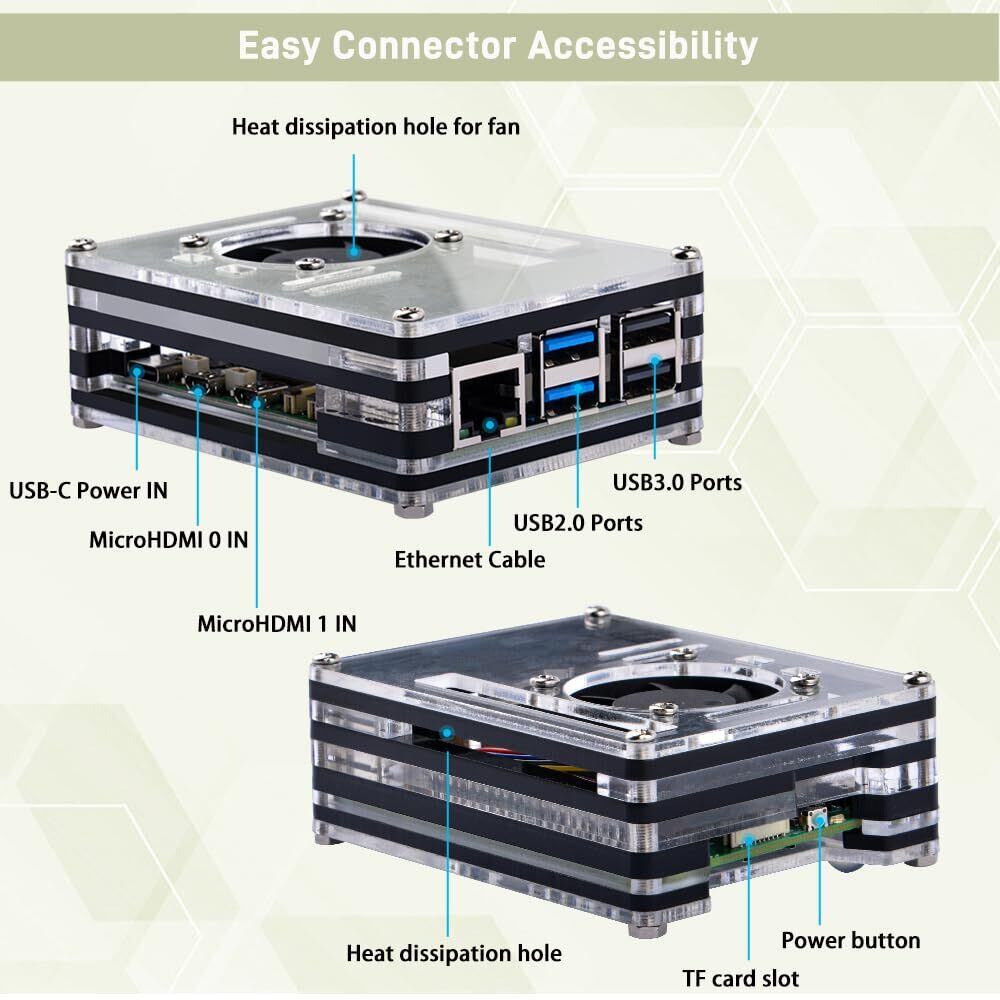 Easy Connector Accessibility

Heat dissipation hole for fan

USB-C Power IN

MicroHDMI 0 IN

MicroHDMI 1 IN

Ethernet Cable

USB2.0 Ports

USB3.0 Ports

Heat dissipation hole

TF card slot

Power button