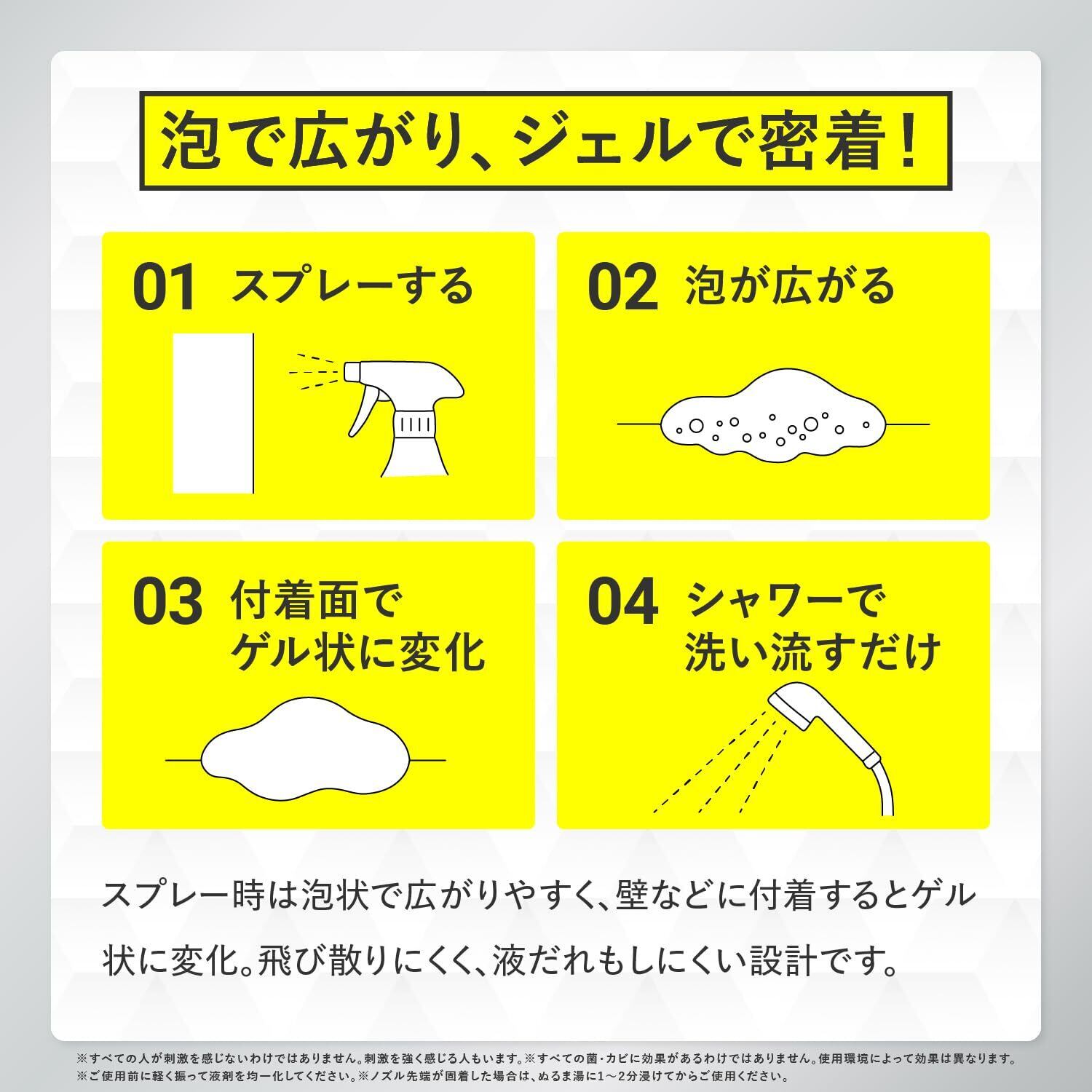 泡で広がり、ジェルで密着！

01 スプレーする

02 泡が広がる

03 付着面でゲル状に変化

04 シャワーで洗い流すだけ

スプレー時は泡状で広がりやすく、壁などに付着するとゲル状に変化。飛び散りにくく、液だれもしにくい設計です。

※すべての人が刺激を感じないわけではありません。刺激を強く感じる人もいます。※すべての菌・カビに効果があるわけではありません。使用環境によって効果は異なります。
※ご使用前に軽く振って液剤を均一化してください。※ノズル先端が固着した場合は、ぬるま湯に1～2分浸けてからご使用ください。