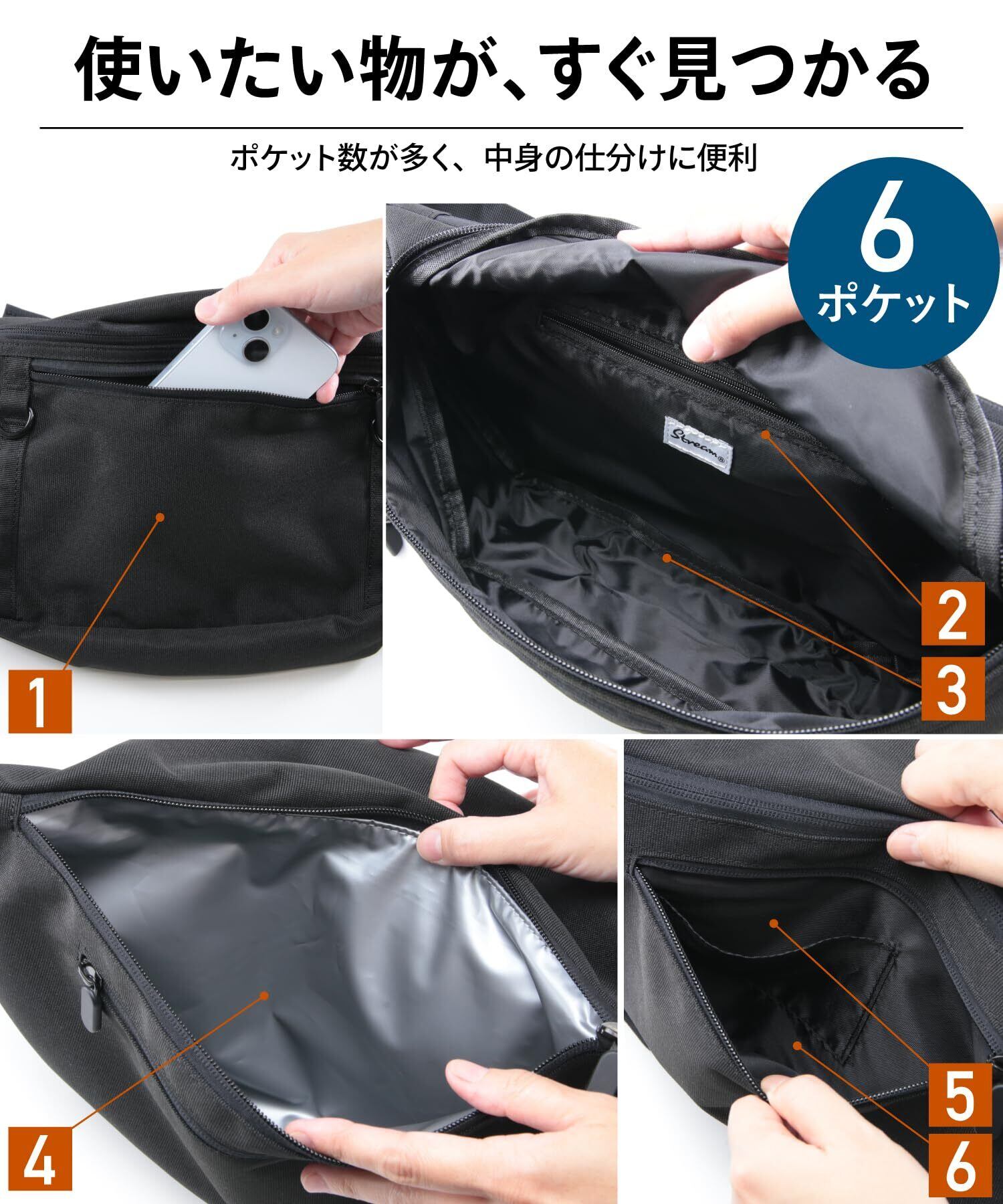 使いたい物が、すぐ見つかる

ポケット数が多く、中身の仕分けに便利

6
ポケット

Stream

1

2

3

4

5

6