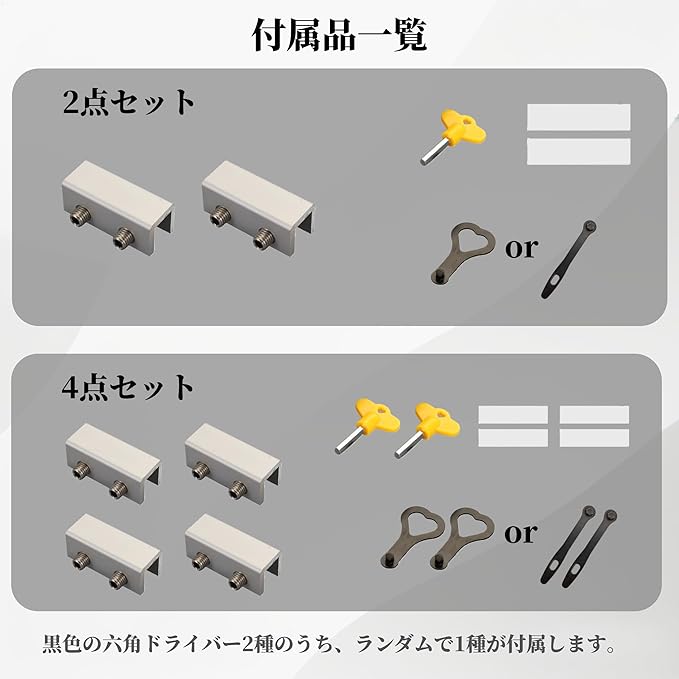 付属品一覧

2点セット

or

4点セット

or

黒色の六角ドライバー2種のうち、ランダムで1種が付属します。