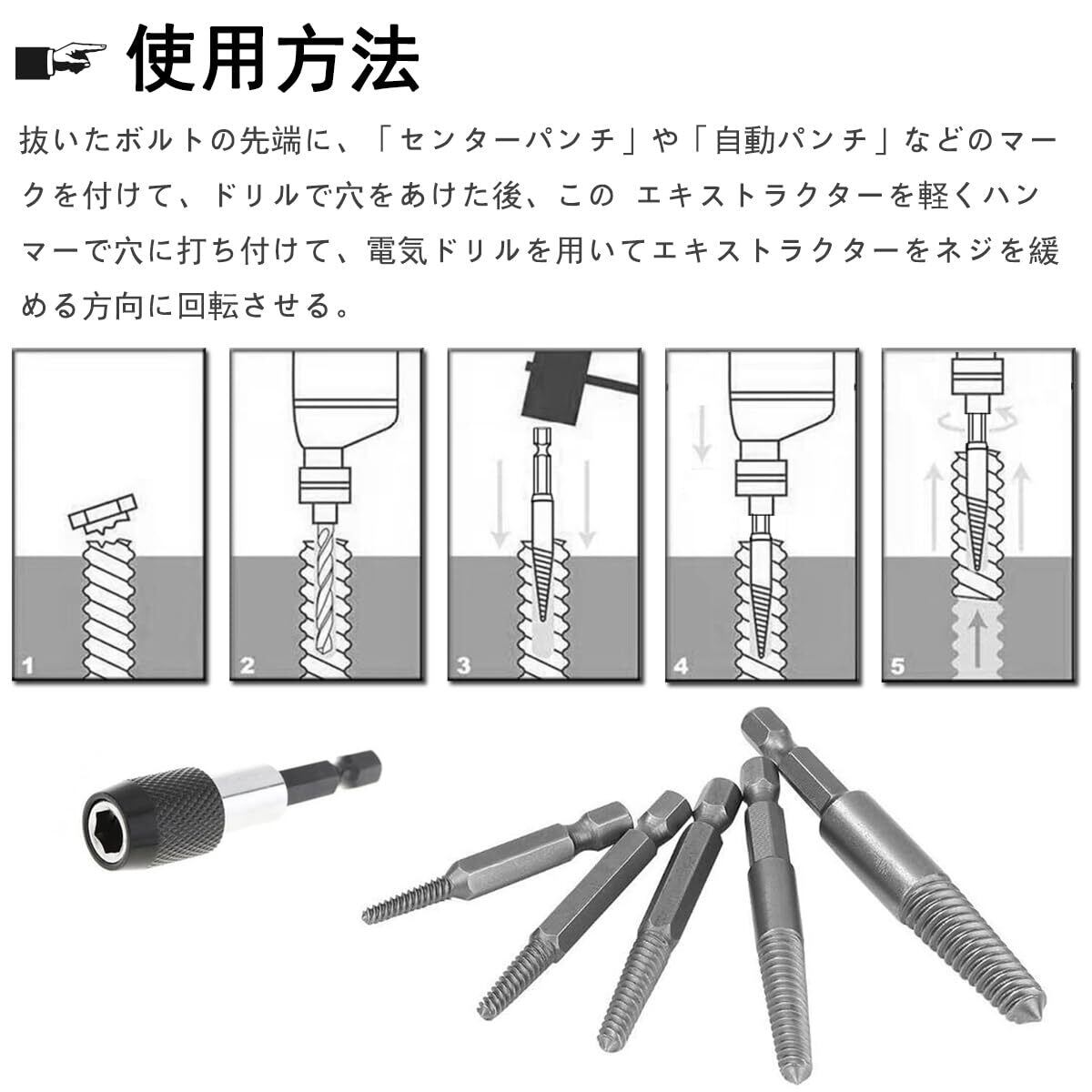 使用方法

抜いたボルトの先端に、「センターパンチ」や「自動パンチ」などのマークを付けて、ドリルで穴をあけた後、この エキストラクターを軽くハンマーで穴に打ち付けて、電気ドリルを用いてエキストラクターをネジを緩める方向に回転させる。

1

2

3

4

5